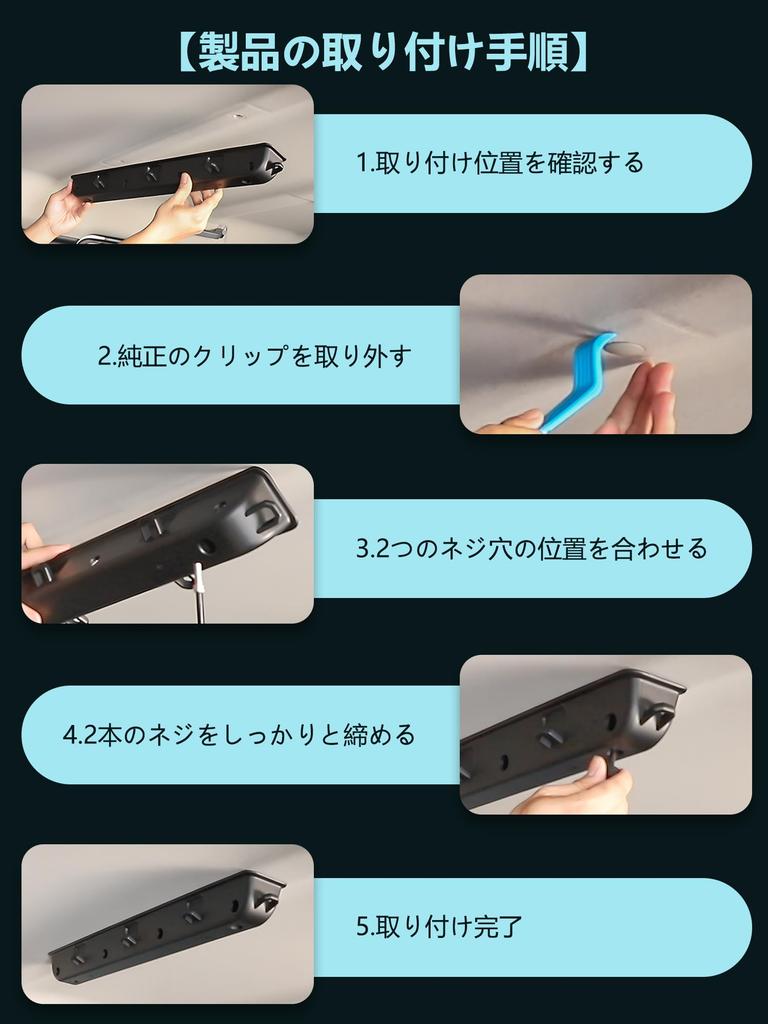 【製品の取り付け手順】

1.取り付け位置を確認する

2.純正のクリップを取り外す

3.2つのネジ穴の位置を合わせる

4.2本のネジをしっかりと締める

5.取り付け完了