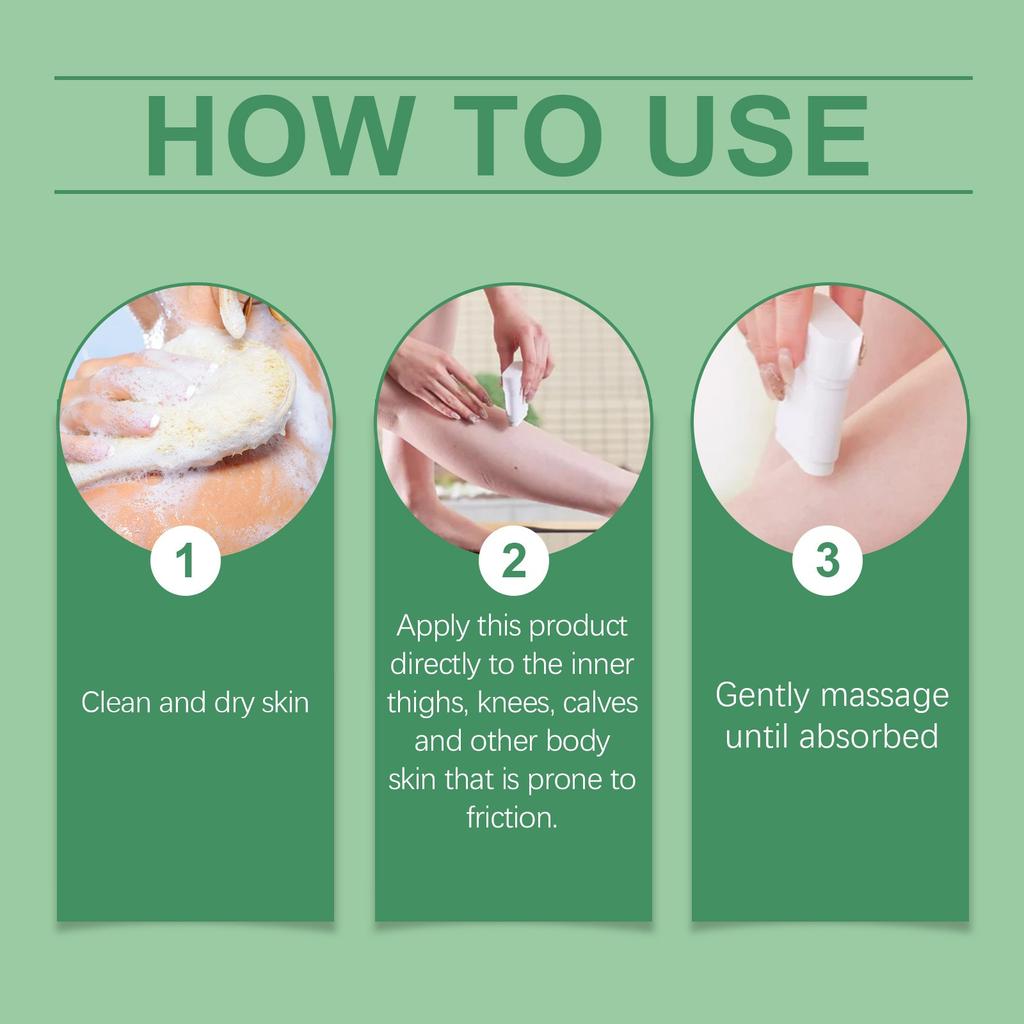 HOW TO USE

1

Clean and dry skin

2

Apply this product directly to the inner thighs, knees, calves and other body skin that is prone to friction.

3

Gently massage until absorbed