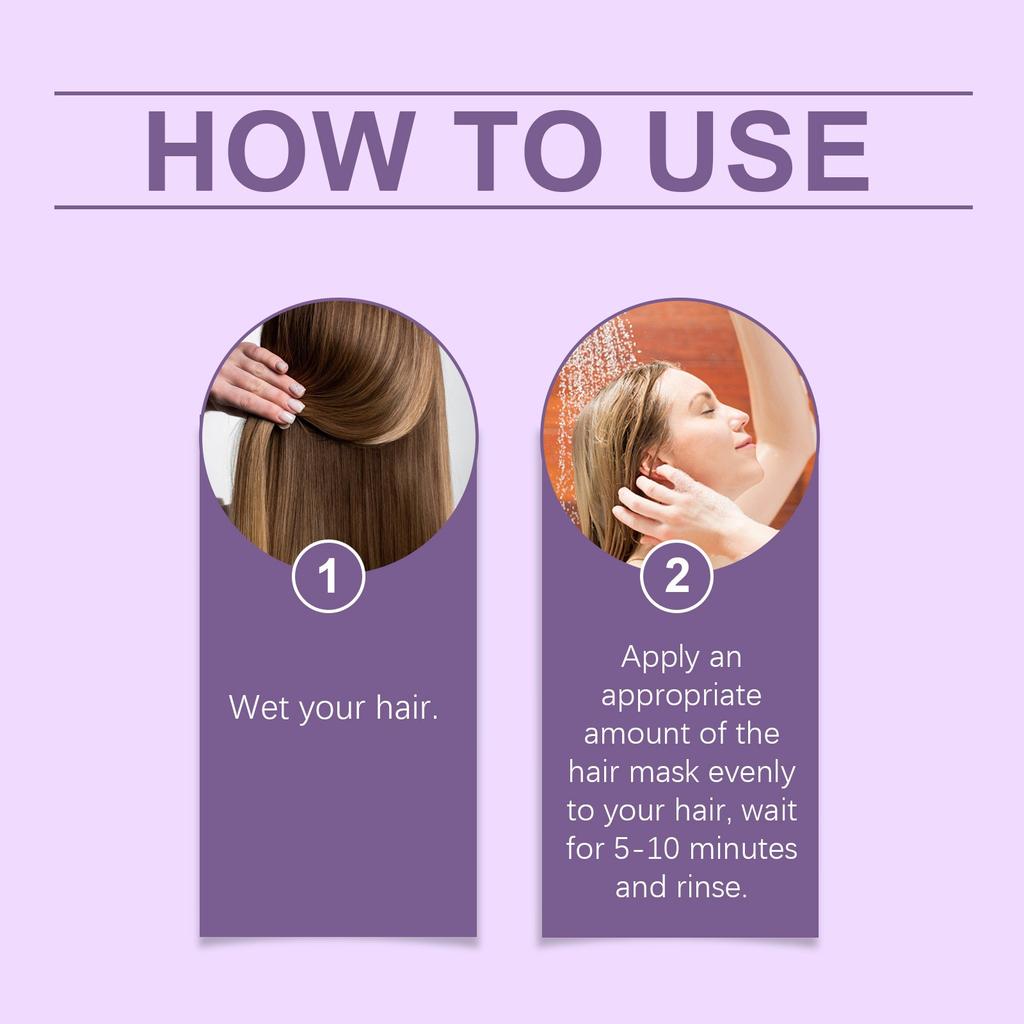 HOW TO USE

1

Wet your hair.

2

Apply an appropriate amount of the hair mask evenly to your hair, wait for 5-10 minutes and rinse.