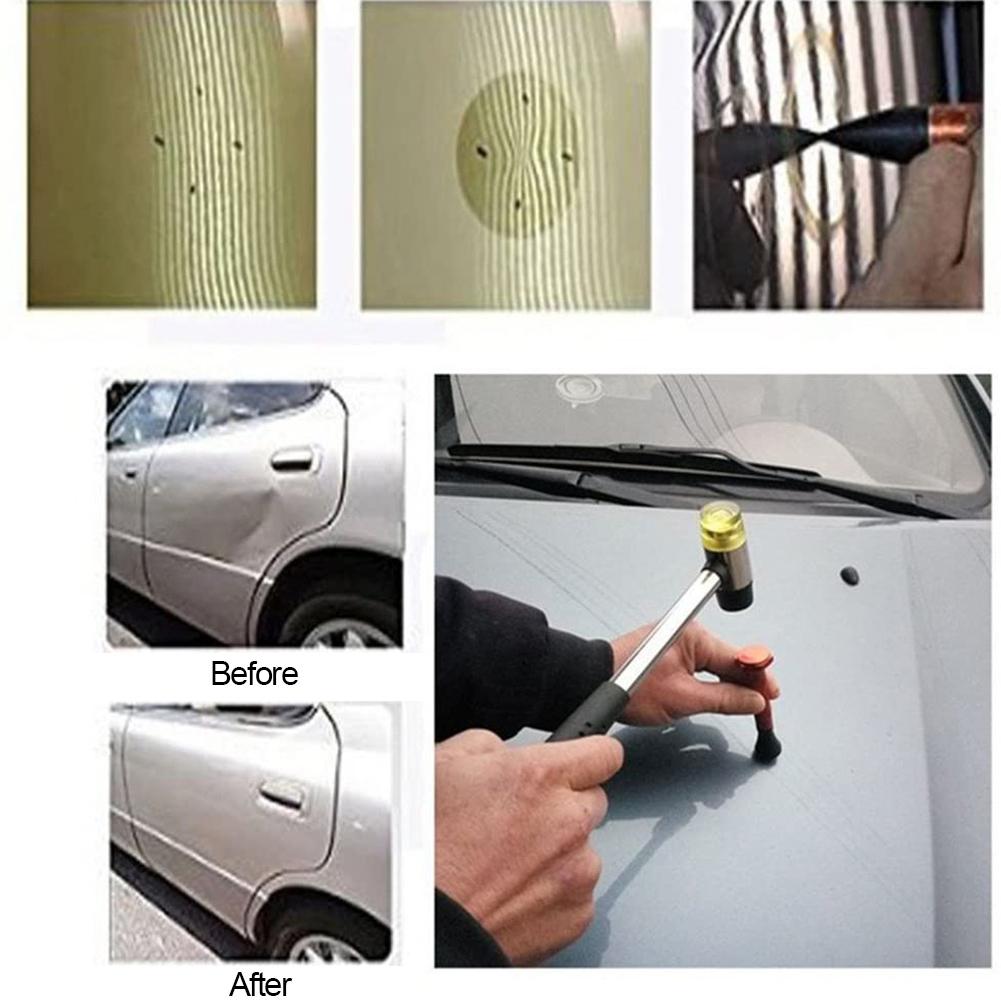 Before

After