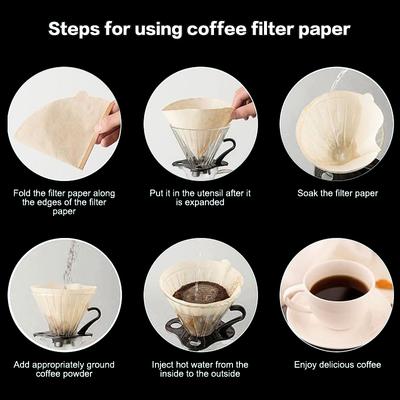 Steps for using coffee filter paper

Fold the filter paper along the edges of the filter paper

Put it in the utensil after it is expanded

Soak the filter paper

Add appropriately ground coffee powder

Inject hot water from the inside to the outside

Enjoy delicious coffee