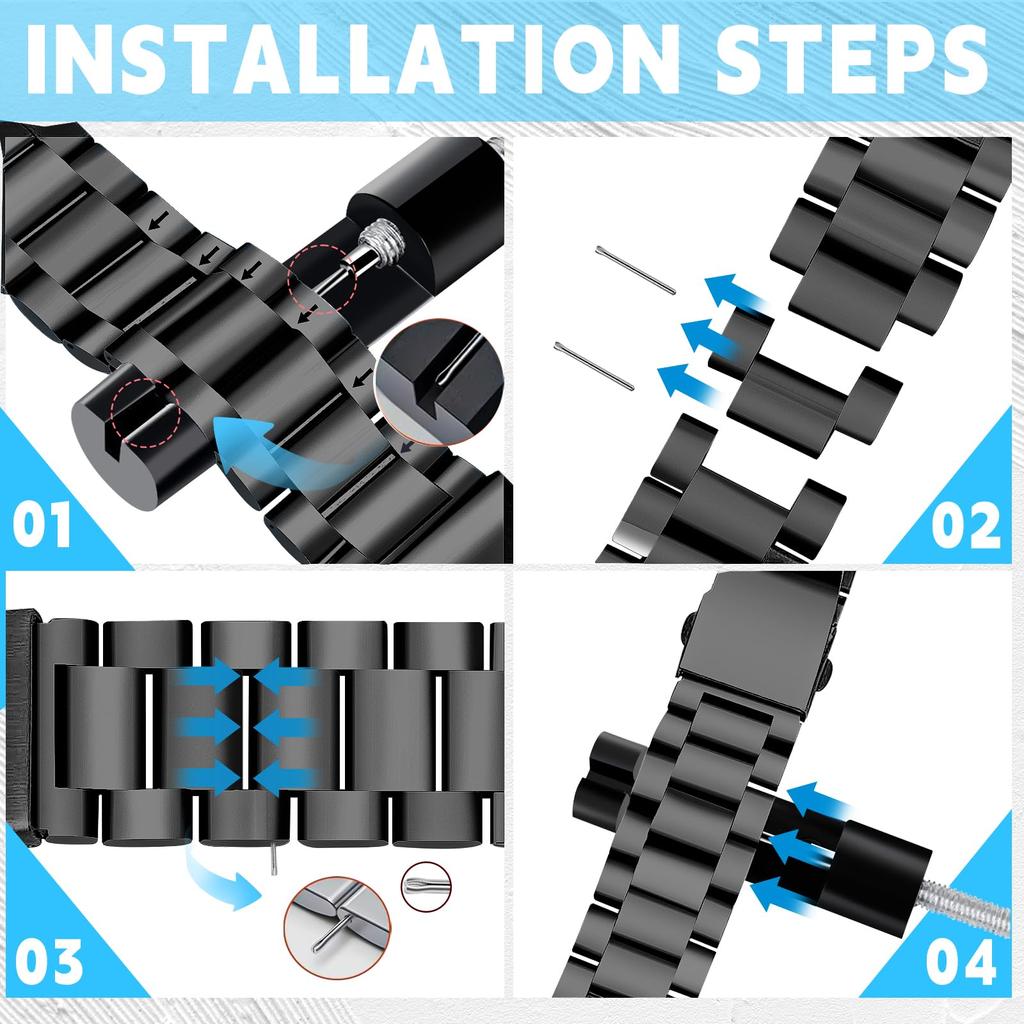 INSTALLATION STEPS

01

02

03

04