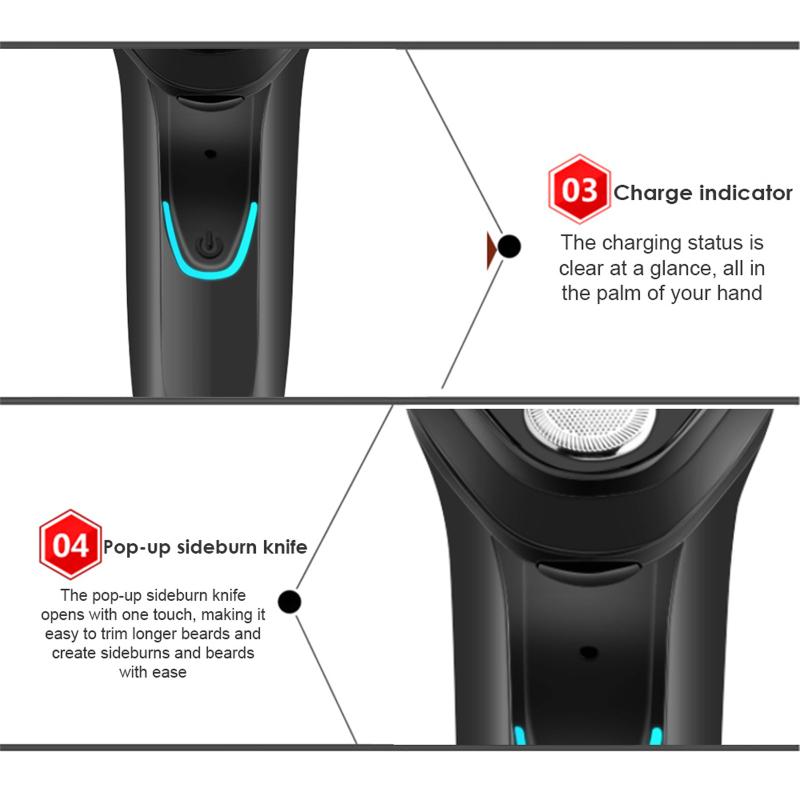 03 Charge indicator

The charging status is clear at a glance, all in the palm of your hand

04 Pop-up sideburn knife

The pop-up sideburn knife opens with one touch, making it easy to trim longer beards and create sideburns and beards with ease