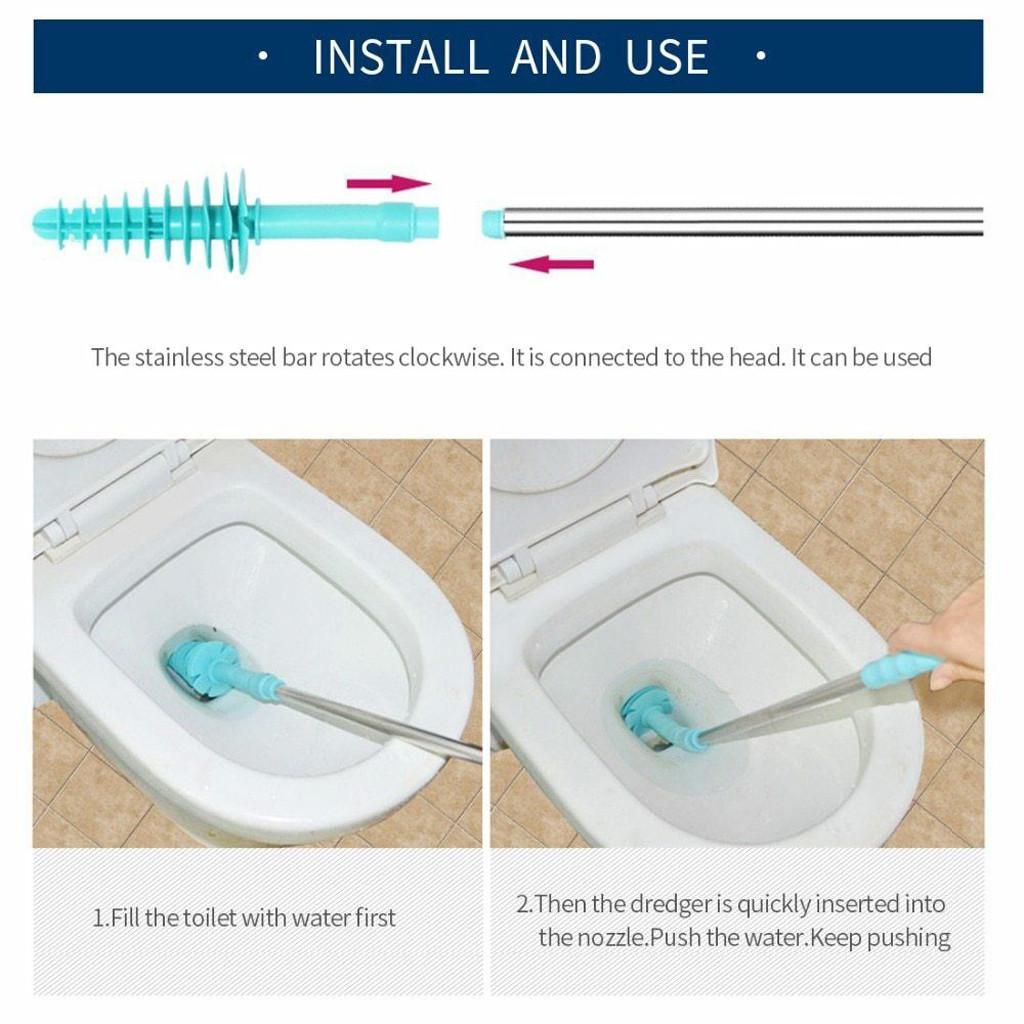 · INSTALL AND USE ·

The stainless steel bar rotates clockwise. It is connected to the head. It can be used

1.Fill the toilet with water first

2.Then the dredger is quickly inserted into the nozzle.Push the water.Keep pushing