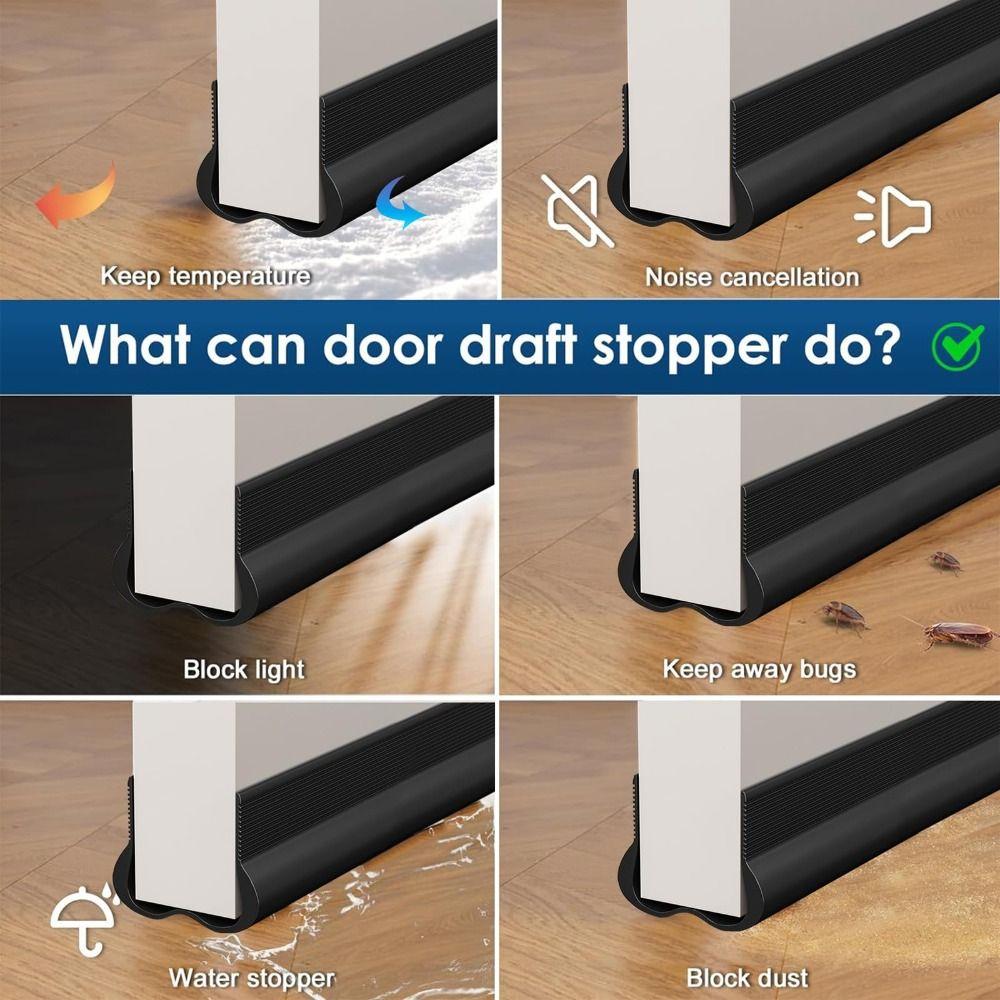 Keep temperature

Noise cancellation

What can door draft stopper do?

Block light

Keep away bugs

Water stopper

Block dust