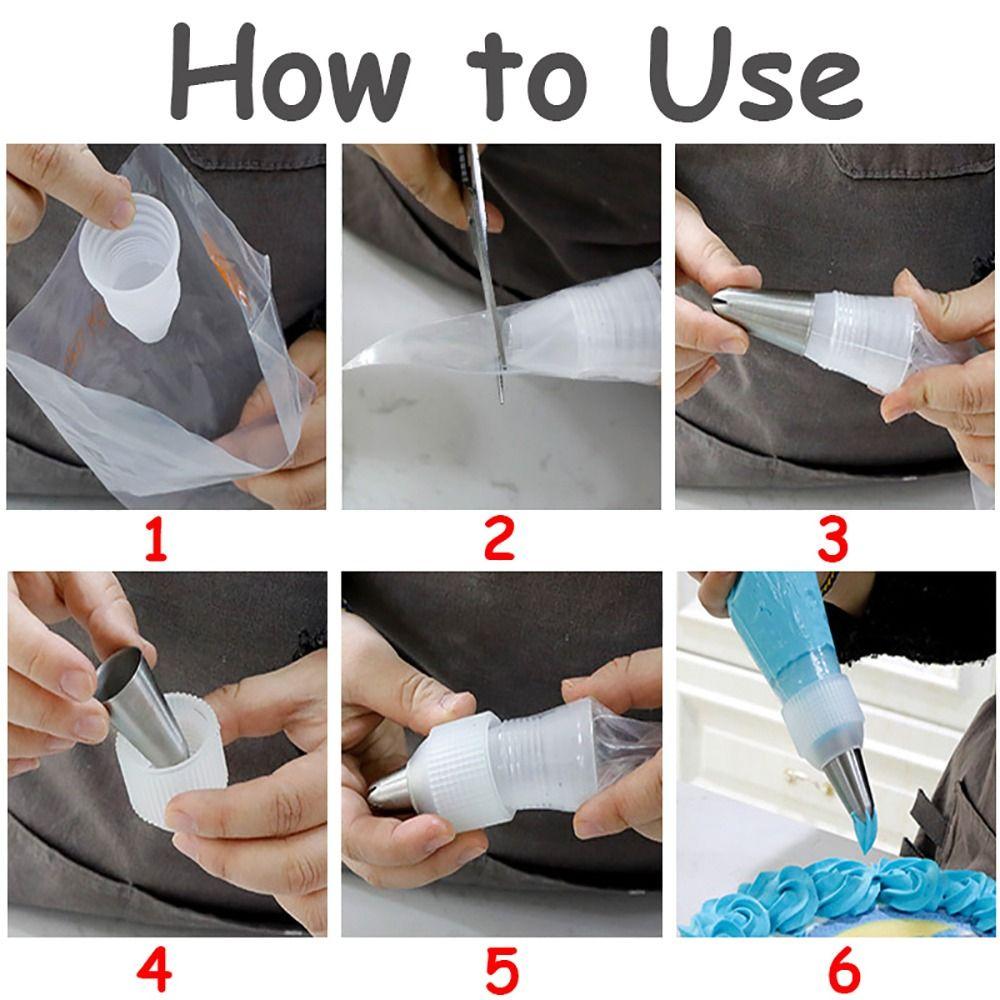 How to Use

1

2

3

4

5

6