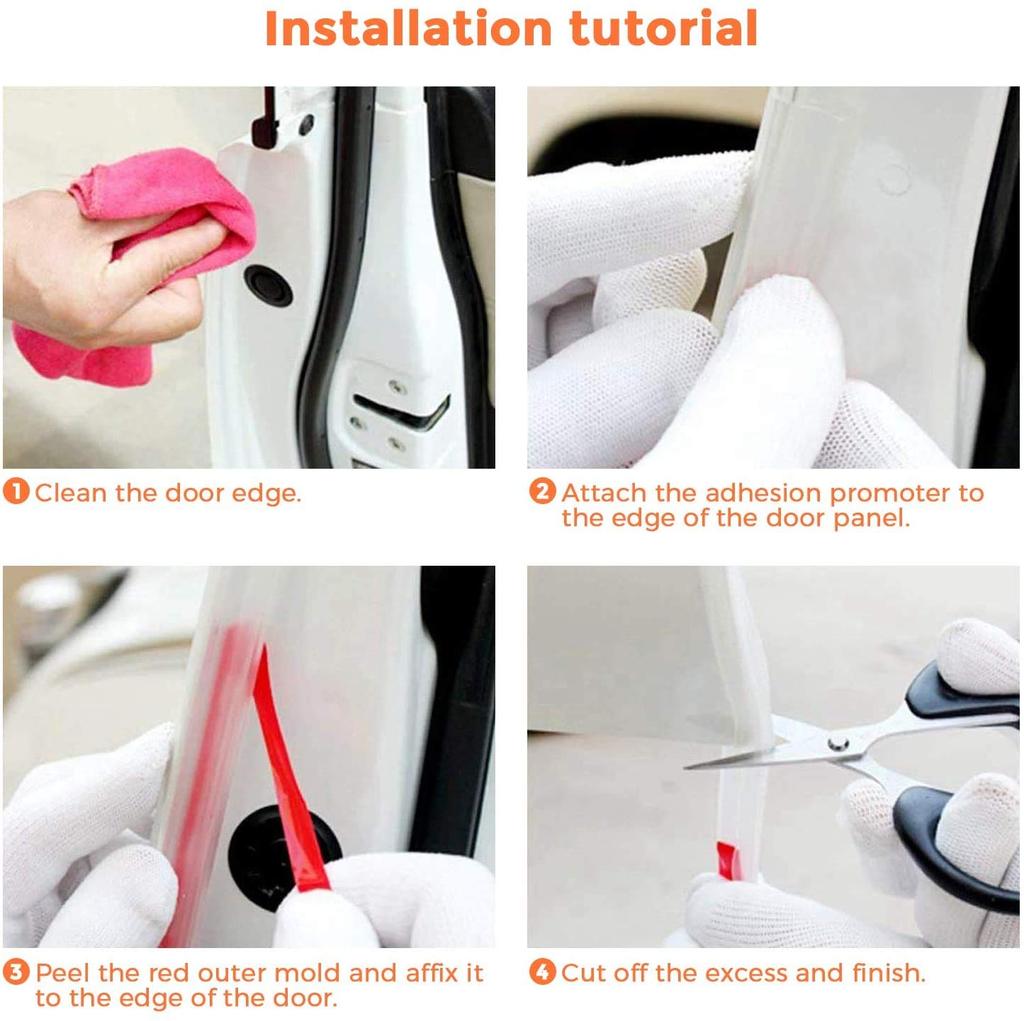 Installation tutorial

1 Clean the door edge.

2 Attach the adhesion promoter to the edge of the door panel.

3 Peel the red outer mold and affix it to the edge of the door.

4 Cut off the excess and finish.