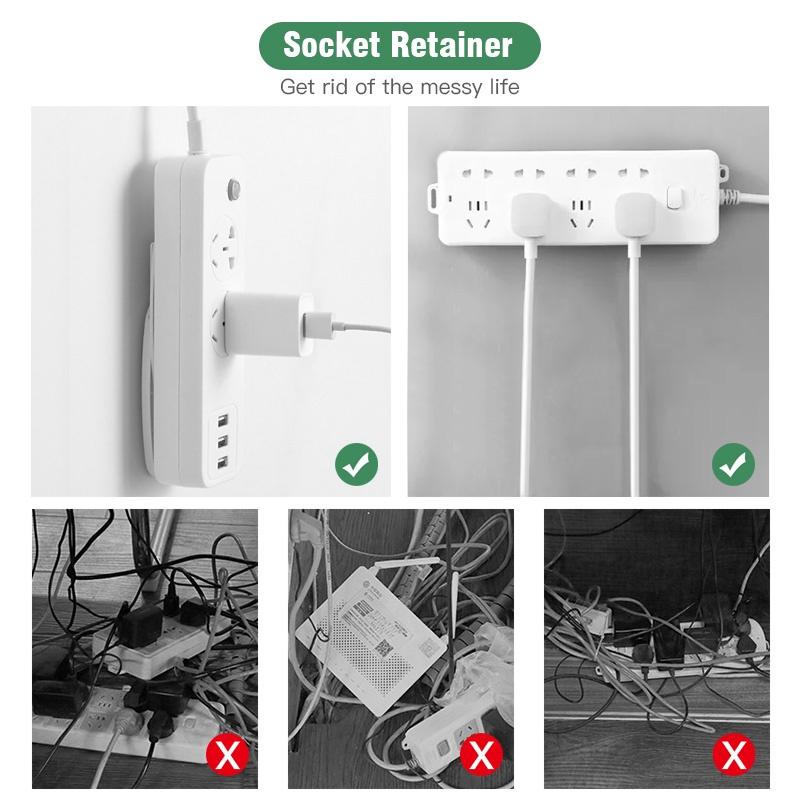 Socket Retainer

Get rid of the messy life