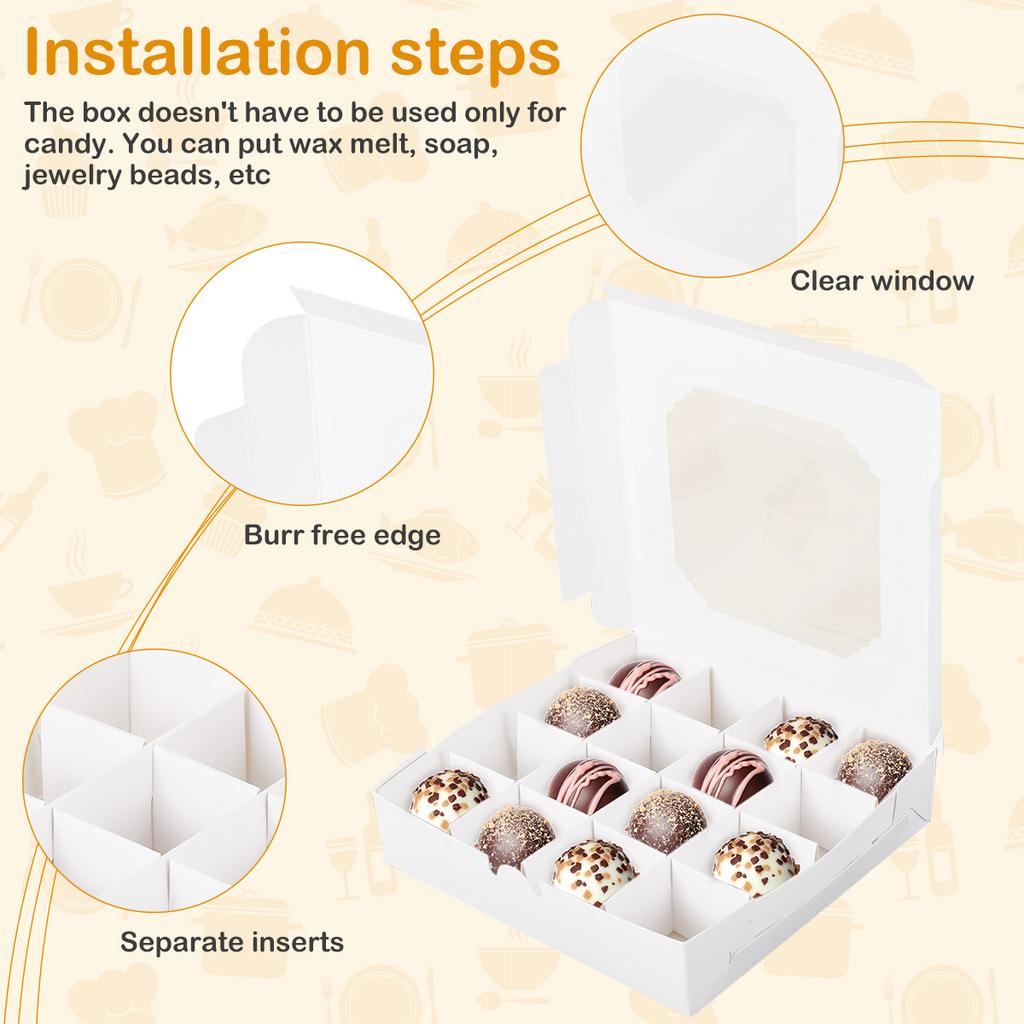 Installation steps

The box doesn't have to be used only for candy. You can put wax melt, soap, jewelry beads, etc

Clear window

Burr free edge

Separate inserts