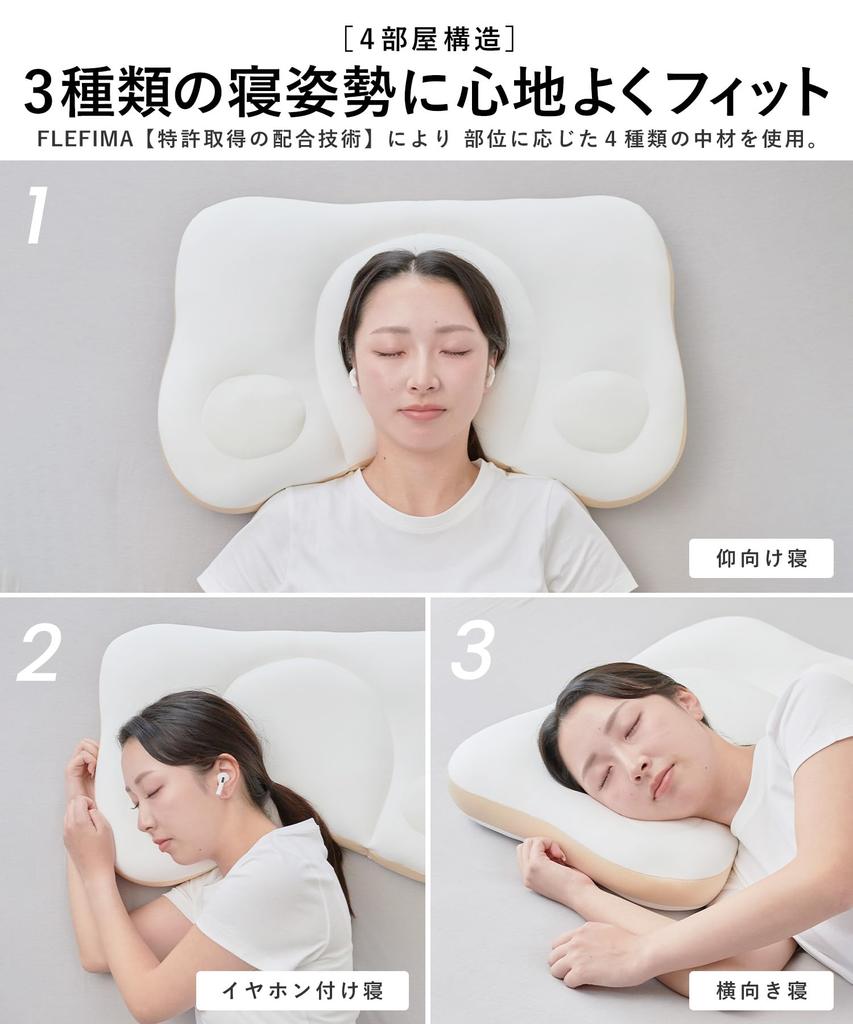 ［4部屋構造］

3種類の寝姿勢に心地よくフィット

FLEFIMA【特許取得の配合技術】により 部位に応じた4種類の中材を使用。

1

仰向け寝

2

イヤホン付け寝

3

横向き寝