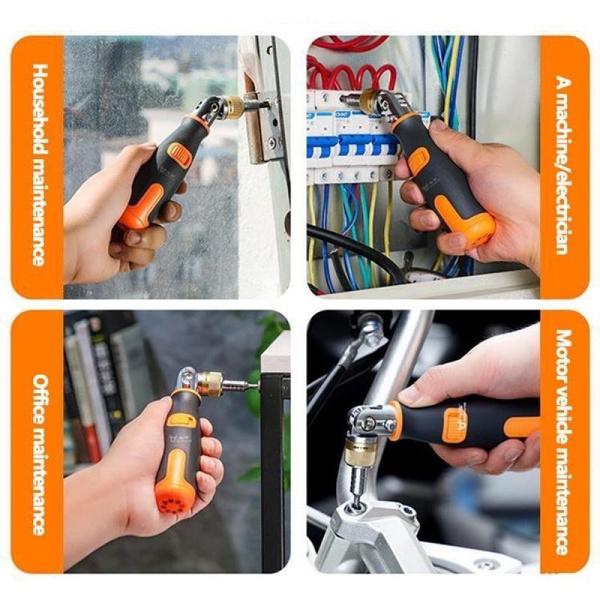 Household maintenance

A machine/electrician

Office maintenance

Motor vehicle maintenance