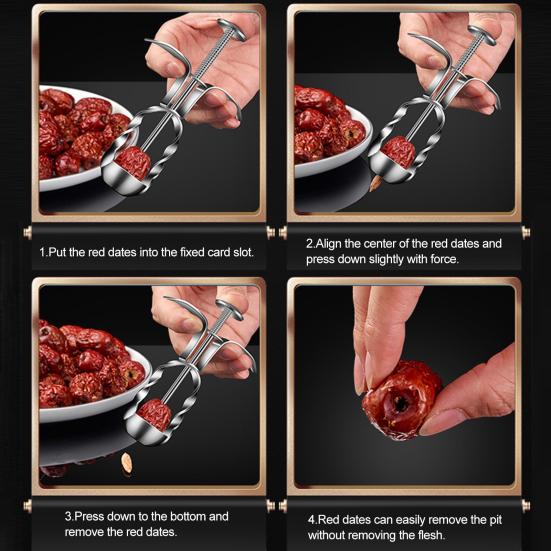 1.Put the red dates into the fixed card slot.

2.Align the center of the red dates and press down slightly with force.

3.Press down to the bottom and remove the red dates.

4.Red dates can easily remove the pit without removing the flesh.