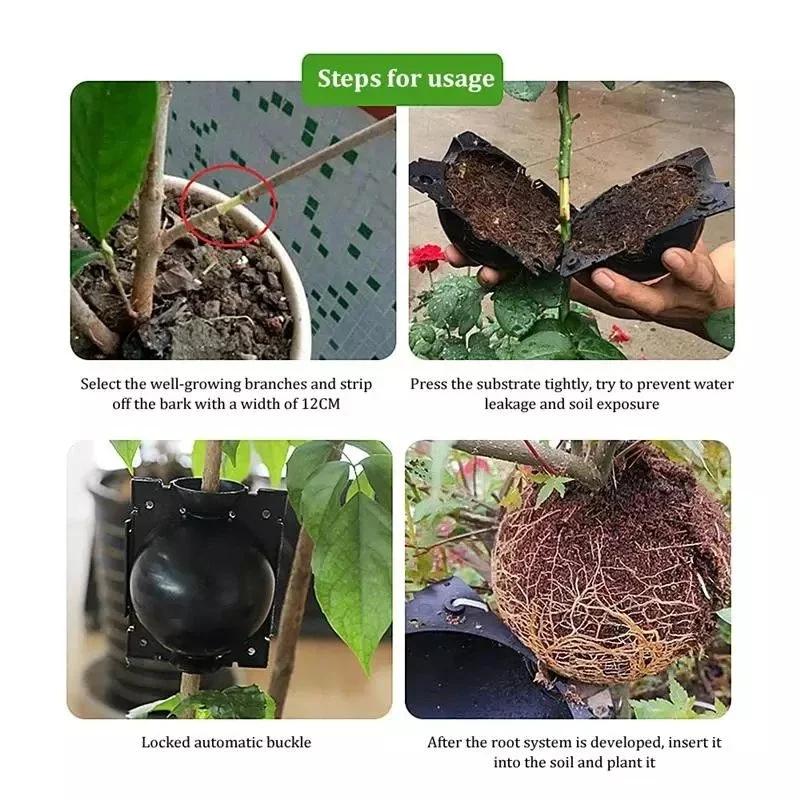 Steps for usage

Select the well-growing branches and strip off the bark with a width of 12CM

Press the substrate tightly, try to prevent water leakage and soil exposure

Locked automatic buckle

After the root system is developed, insert it into the soil and plant it