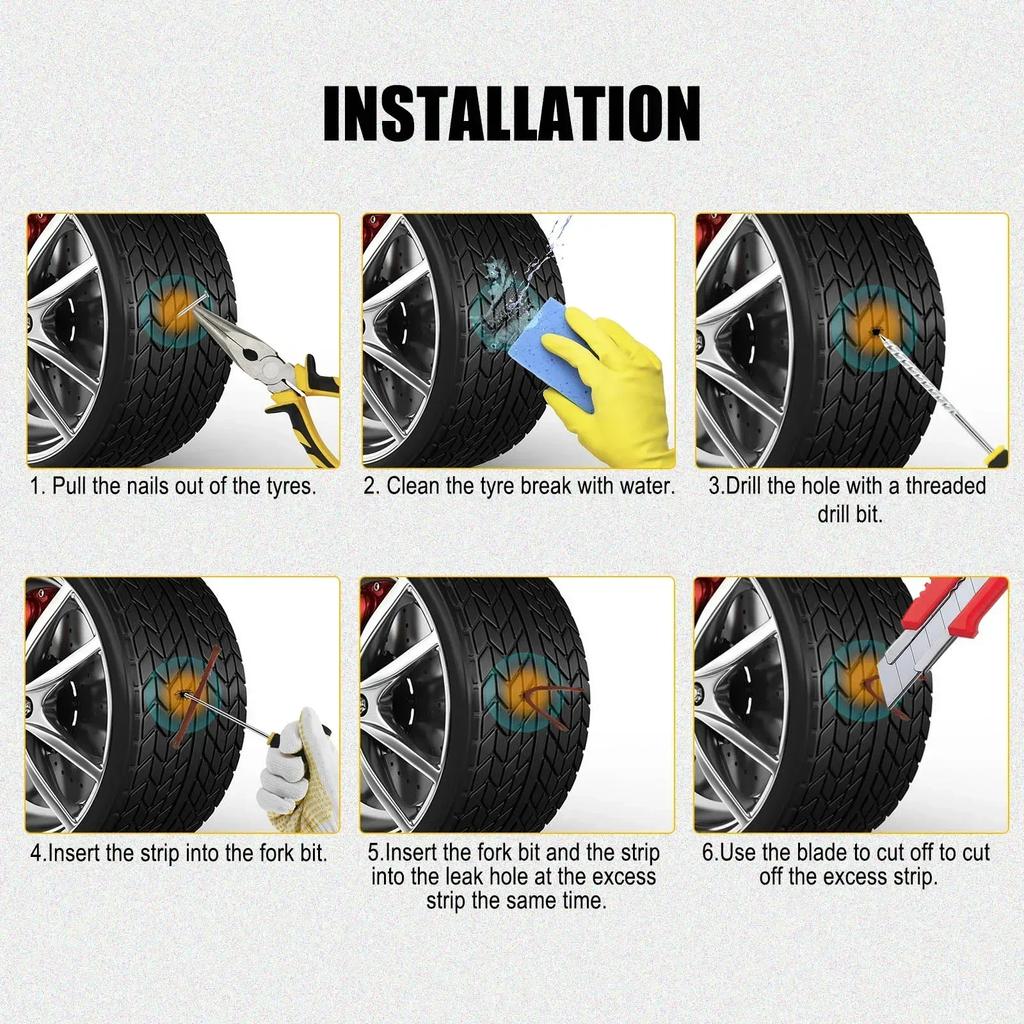 INSTALLATION

1. Pull the nails out of the tyres.

2. Clean the tyre break with water.

3.Drill the hole with a threaded drill bit.

4.Insert the strip into the fork bit.

5.Insert the fork bit and the strip into the leak hole at the excess strip the same time.

6.Use the blade to cut off to cut off the excess strip.