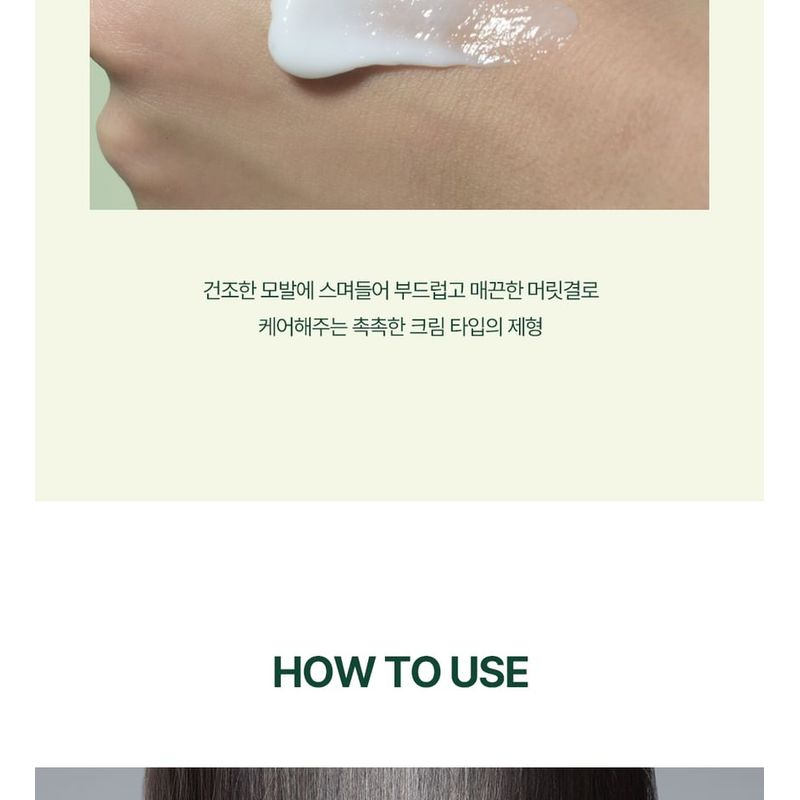 건조한 모발에 스며들어 부드럽고 매끈한 머릿결로
케어해주는 촉촉한 크림 타입의 제형

HOW TO USE