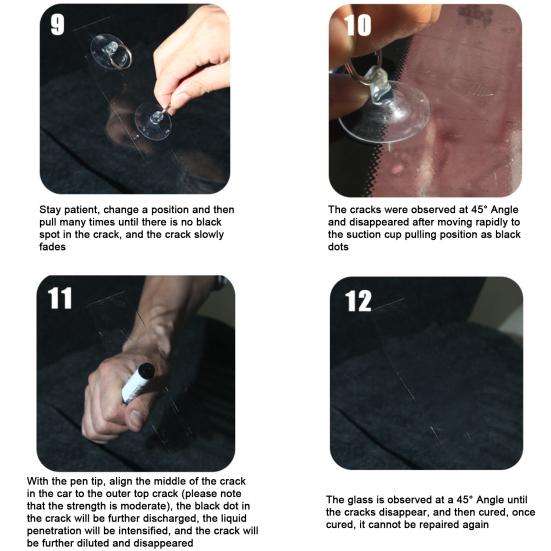 9

Stay patient, change a position and then pull many times until there is no black spot in the crack, and the crack slowly fades

10

The cracks were observed at 45° Angle and disappeared after moving rapidly to the suction cup pulling position as black dots

11

With the pen tip, align the middle of the crack in the car to the outer top crack (please note that the strength is moderate), the black dot in the crack will be further discharged, the liquid penetration will be intensified, and the crack will be further diluted and disappeared

12

The glass is observed at a 45° Angle until the cracks disappear, and then cured, once cured, it cannot be repaired again