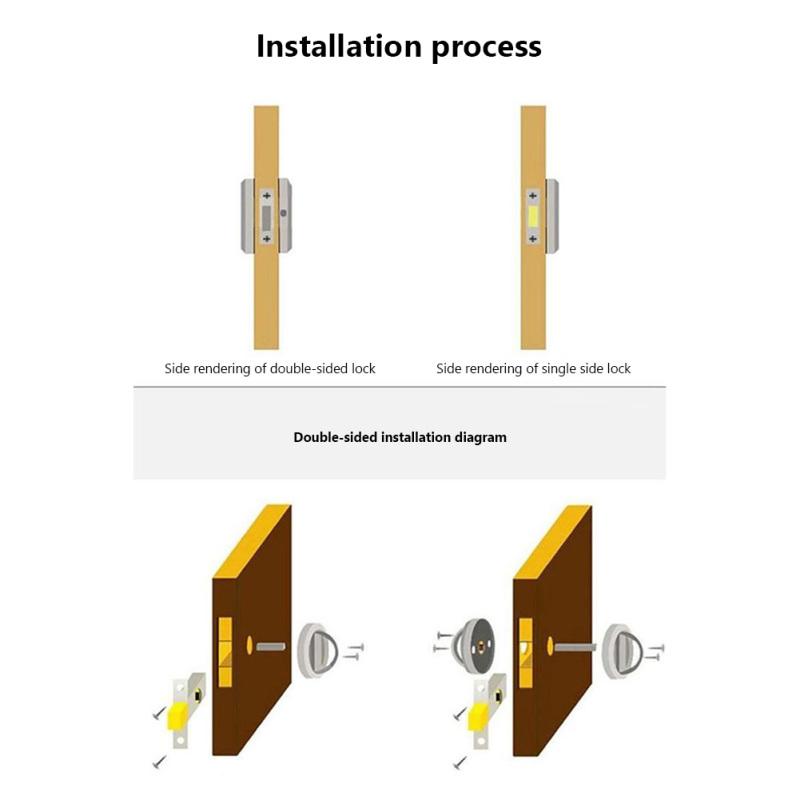 Installation process

Side rendering of double-sided lock

Side rendering of single side lock

Double-sided installation diagram