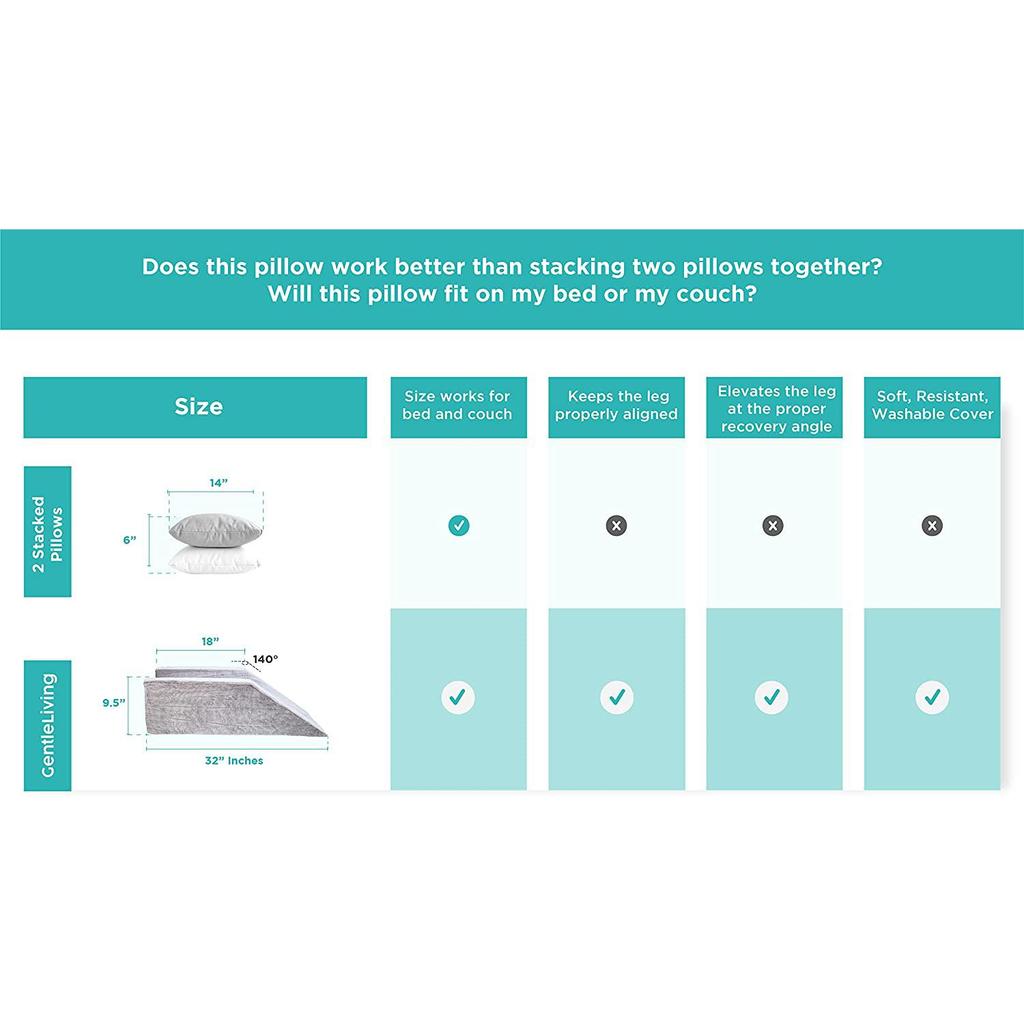 Does this pillow work better than stacking two pillows together?
Will this pillow fit on my bed or my couch?

| Size | Size works for bed and couch | Keeps the leg properly aligned | Elevates the leg at the proper recovery angle | Soft, Resistant, Washable Cover |
|---|---|---|---|---|
| 2 Stacked Pillows 14” 6” | ✓ | ✗ | ✗ | ✗ |
| GentleLiving 18” 140° 9.5” 32” Inches | ✓ | ✓ | ✓ | ✓ |