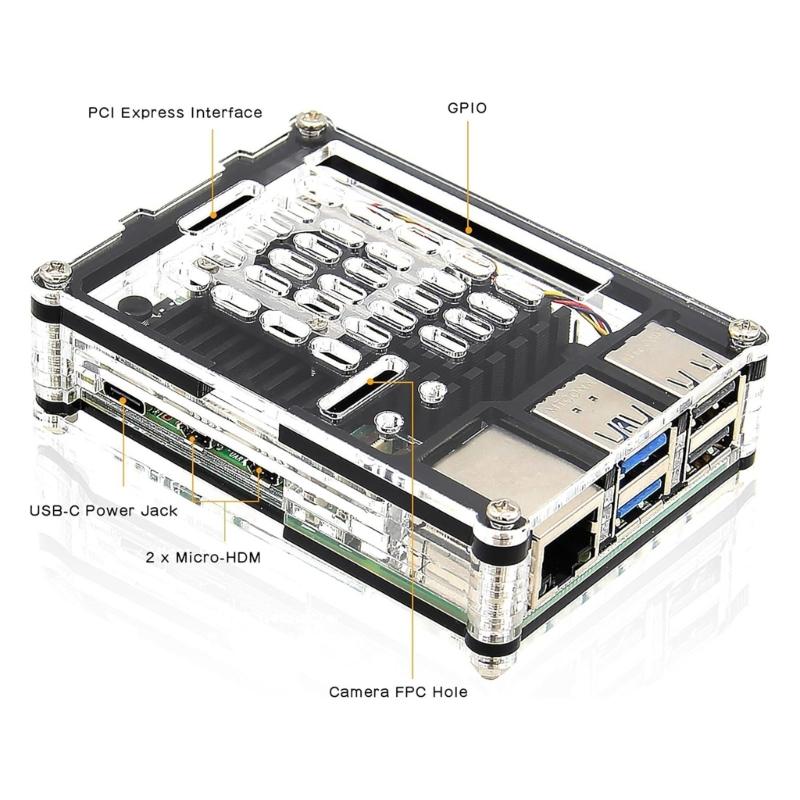 PCI Express Interface

GPIO

USB-C Power Jack

2 x Micro-HDM

Camera FPC Hole