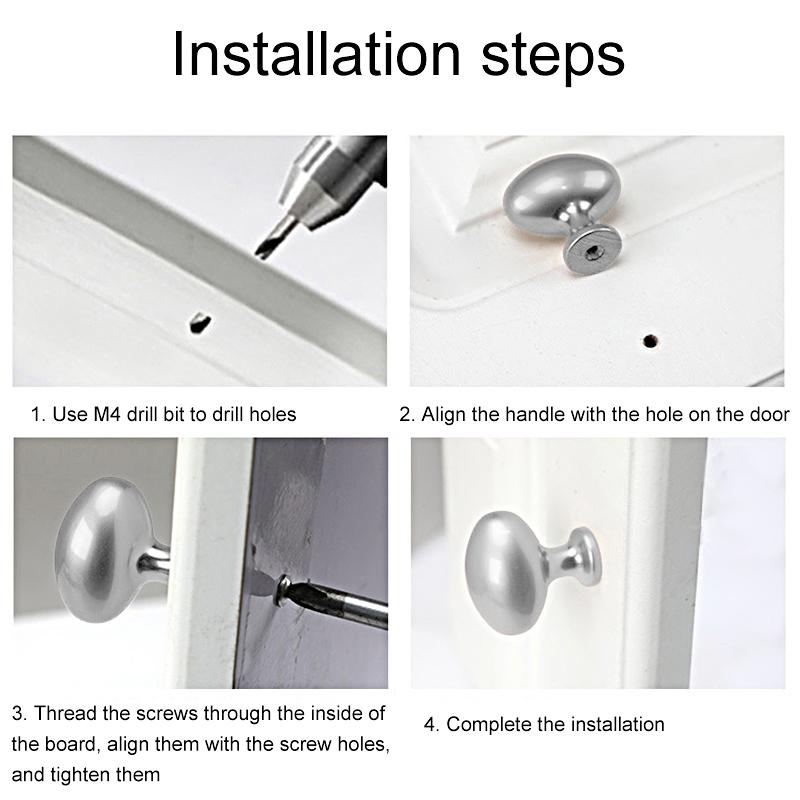 Installation steps

1. Use M4 drill bit to drill holes

2. Align the handle with the hole on the door

3. Thread the screws through the inside of the board, align them with the screw holes, and tighten them

4. Complete the installation