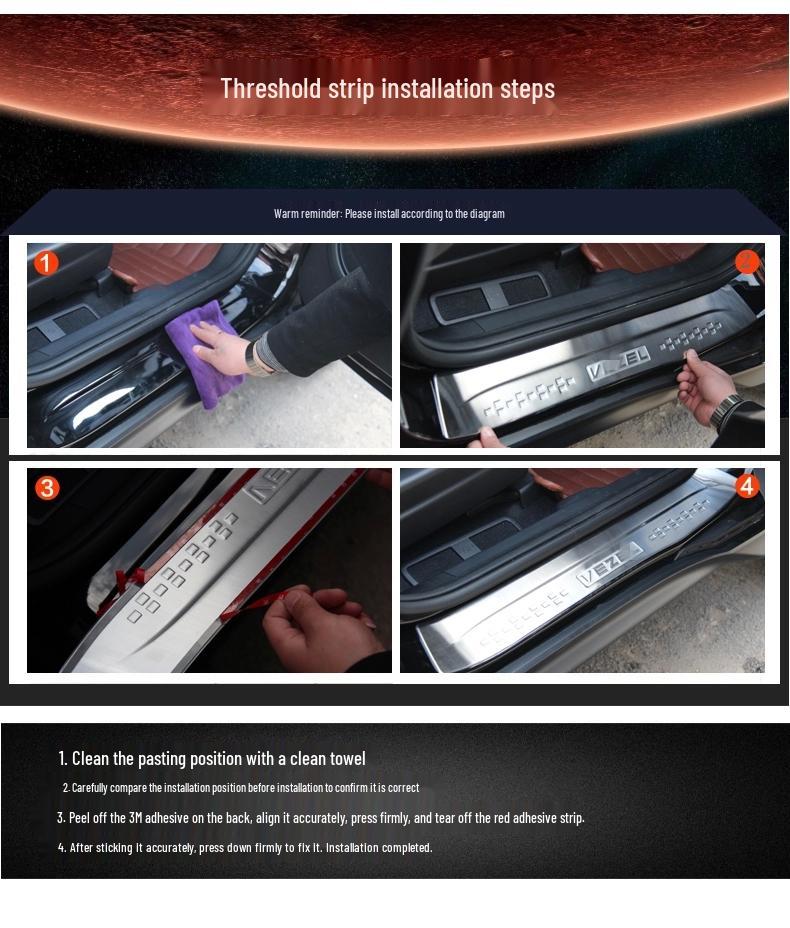 Threshold strip installation steps

Warm reminder: Please install according to the diagram

1

2

VEZEL

3

4

VEZEL

1. Clean the pasting position with a clean towel

2. Carefully compare the installation position before installation to confirm it is correct

3. Peel off the 3M adhesive on the back, align it accurately, press firmly, and tear off the red adhesive strip.

4. After sticking it accurately, press down firmly to fix it. Installation completed.