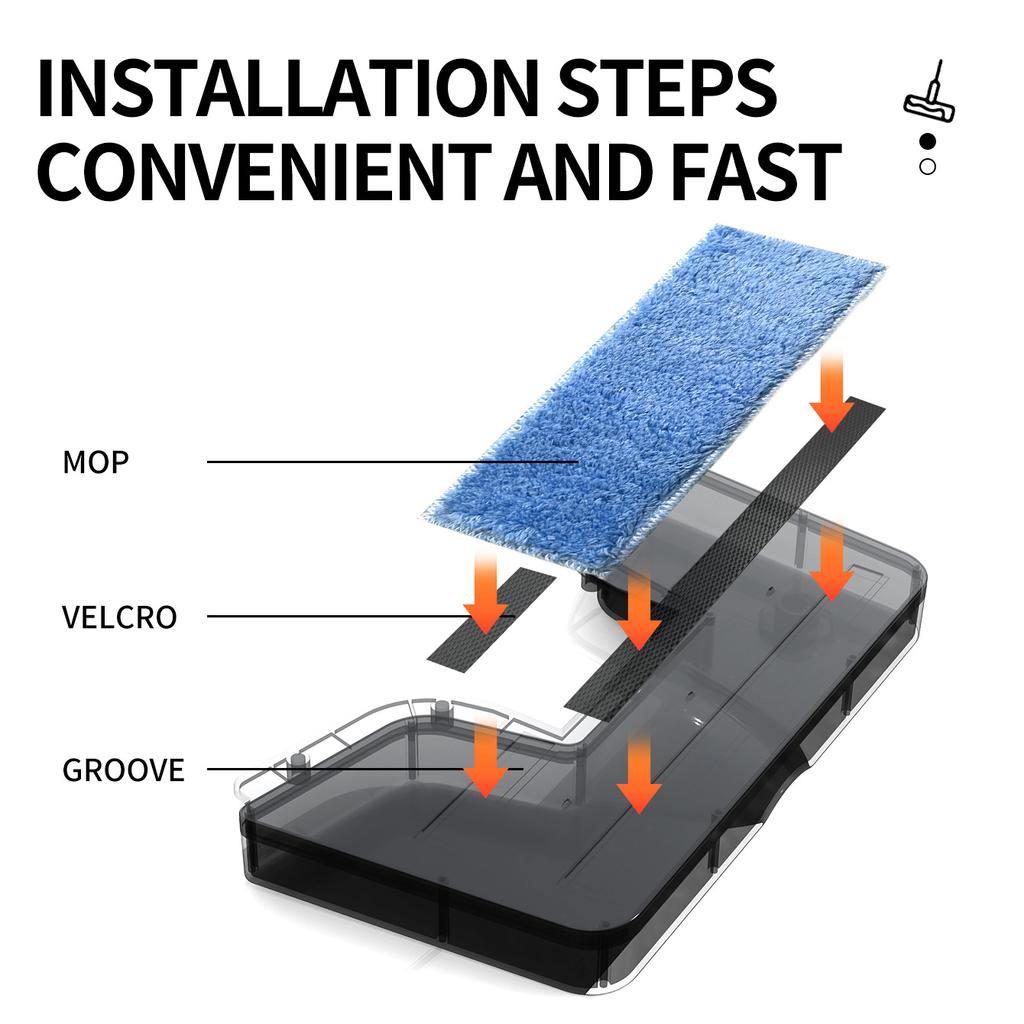 INSTALLATION STEPS
CONVENIENT AND FAST

MOP

VELCRO

GROOVE