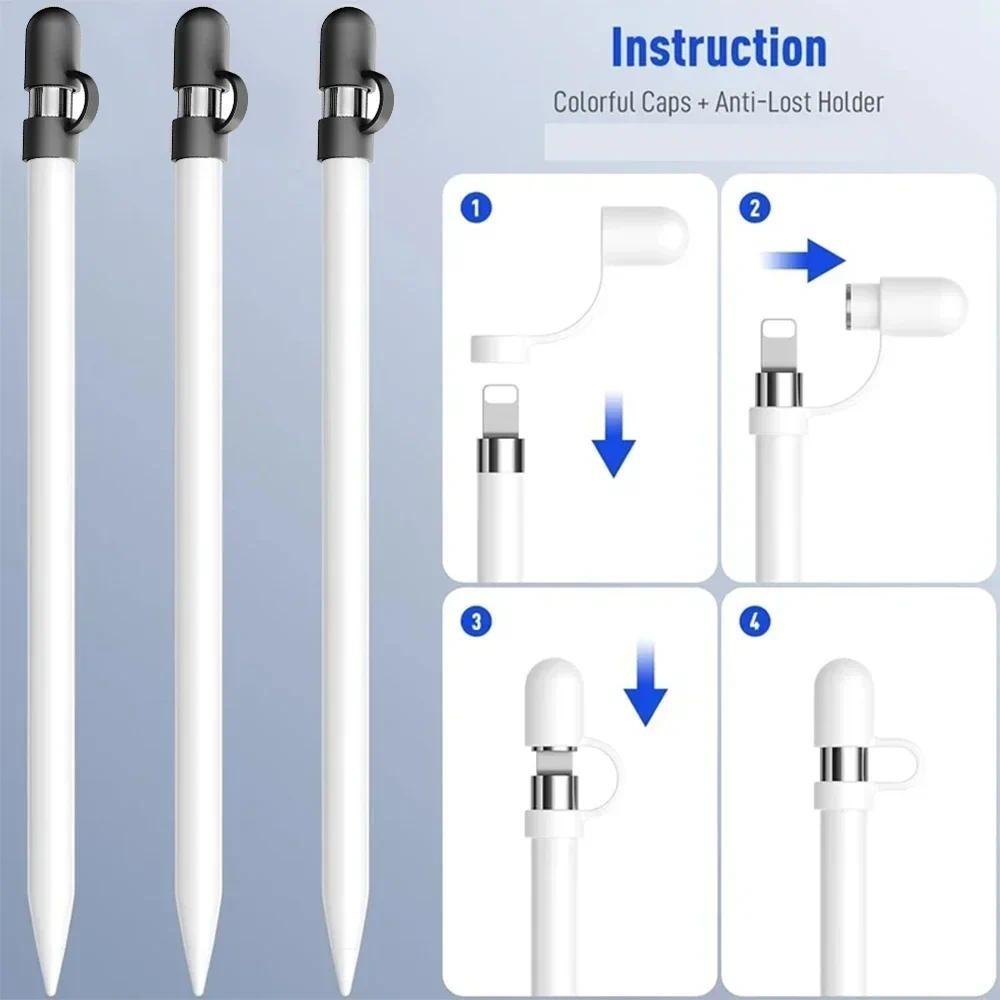 Instruction

Colorful Caps + Anti-Lost Holder

1

2

3

4