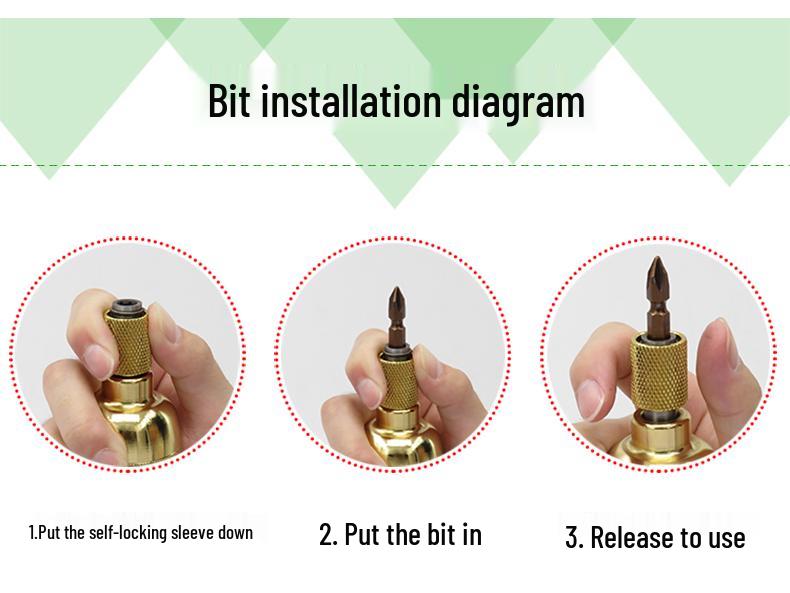 Bit installation diagram

1.Put the self-locking sleeve down

2. Put the bit in

3. Release to use