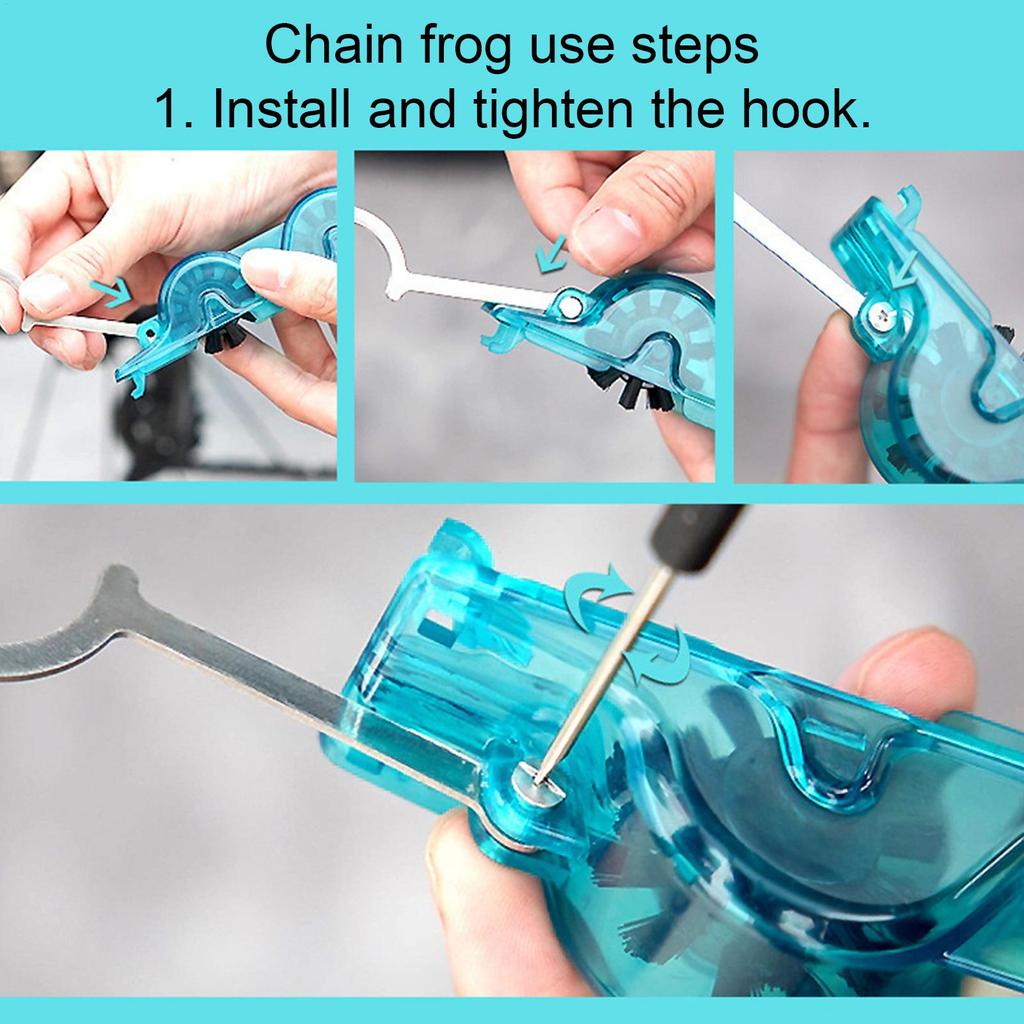 Chain frog use steps
1. Install and tighten the hook.