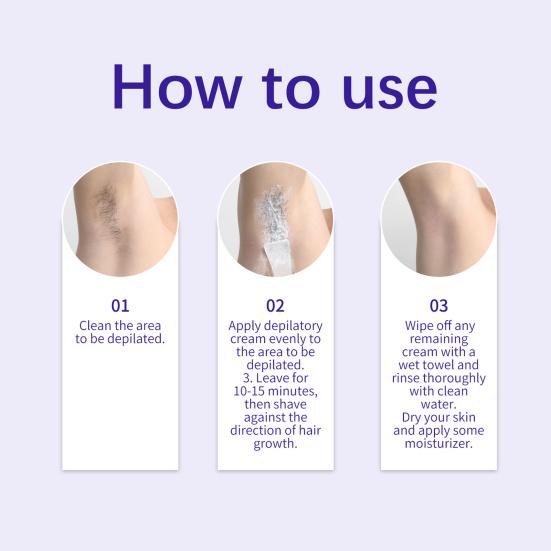 How to use

01
Clean the area to be depilated.

02
Apply depilatory cream evenly to the area to be depilated.
3. Leave for 10-15 minutes, then shave against the direction of hair growth.

03
Wipe off any remaining cream with a wet towel and rinse thoroughly with clean water.
Dry your skin and apply some moisturizer.