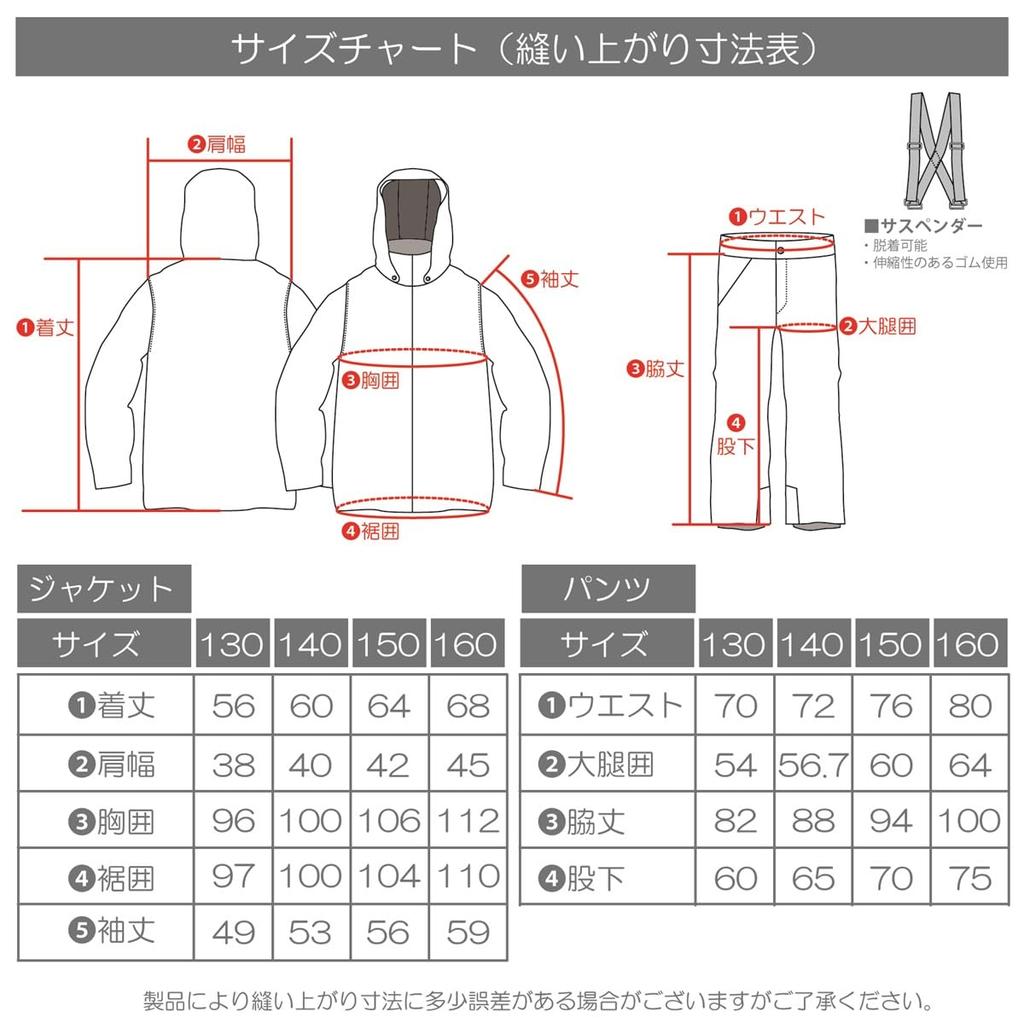 サイズチャート（縫い上がり寸法表）

❷肩幅
❶着丈
❺袖丈
❸胸囲
❹裾囲

❶ウエスト
❷大腿囲
❸脇丈
❹股下

■サスペンダー
・脱着可能
・伸縮性のあるゴム使用

ジャケット

| サイズ | 130 | 140 | 150 | 160 |
|---|---|---|---|---|
| ❶着丈 | 56 | 60 | 64 | 68 |
| ❷肩幅 | 38 | 40 | 42 | 45 |
| ❸胸囲 | 96 | 100 | 106 | 112 |
| ❹裾囲 | 97 | 100 | 104 | 110 |
| ❺袖丈 | 49 | 53 | 56 | 59 |

パンツ

| サイズ | 130 | 140 | 150 | 160 |
|---|---|---|---|---|
| ❶ウエスト | 70 | 72 | 76 | 80 |
| ❷大腿囲 | 54 | 56.7 | 60 | 64 |
| ❸脇丈 | 82 | 88 | 94 | 100 |
| ❹股下 | 60 | 65 | 70 | 75 |

製品により縫い上がり寸法に多少誤差がある場合がございますがご了承ください。