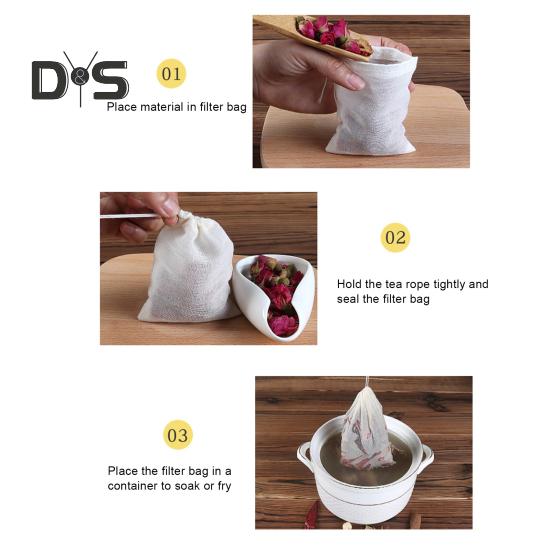 D&S

01

Place material in filter bag

02

Hold the tea rope tightly and seal the filter bag

03

Place the filter bag in a container to soak or fry