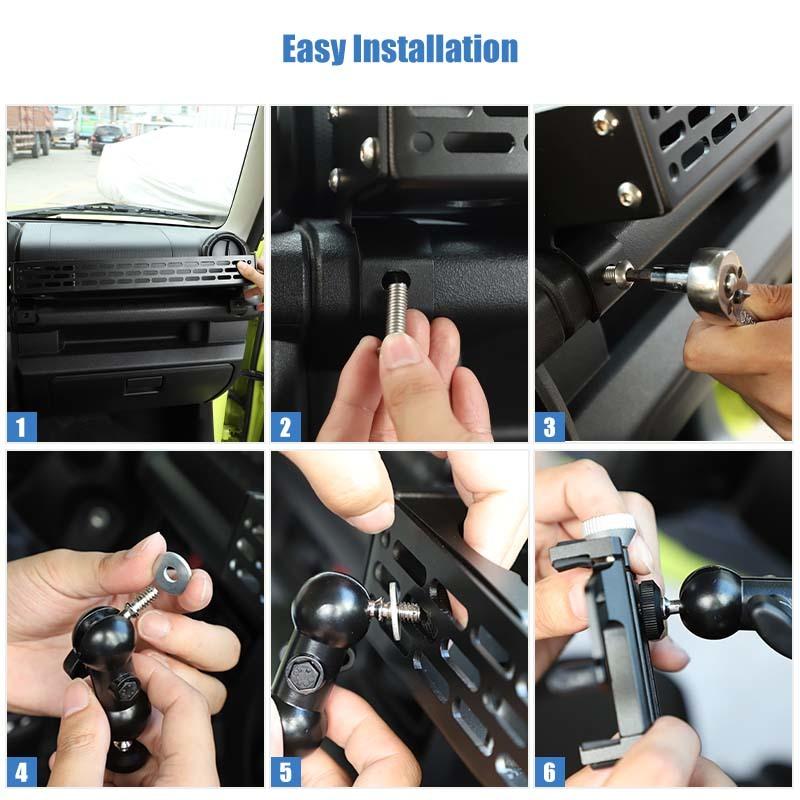 Easy Installation

1

2

3

4

5

6