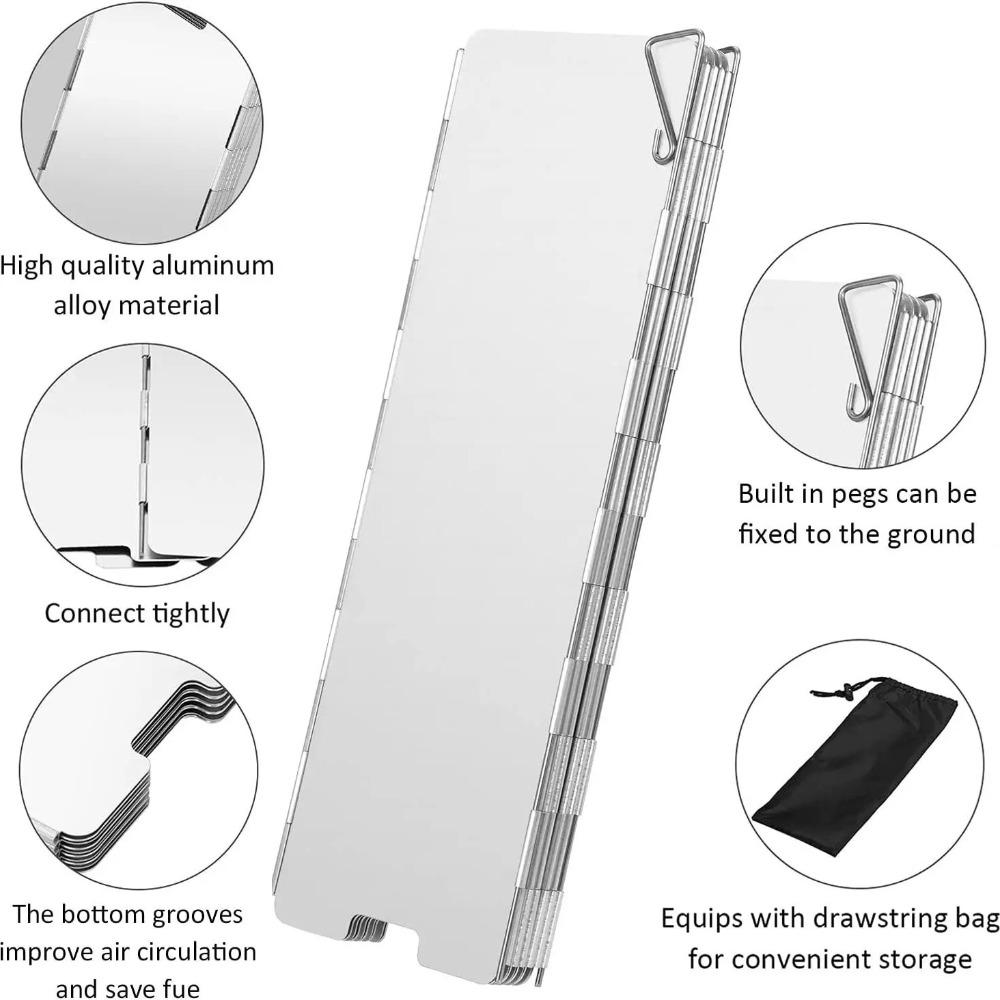 High quality aluminum alloy material

Connect tightly

The bottom grooves improve air circulation and save fue

Built in pegs can be fixed to the ground

Equips with drawstring bag for convenient storage