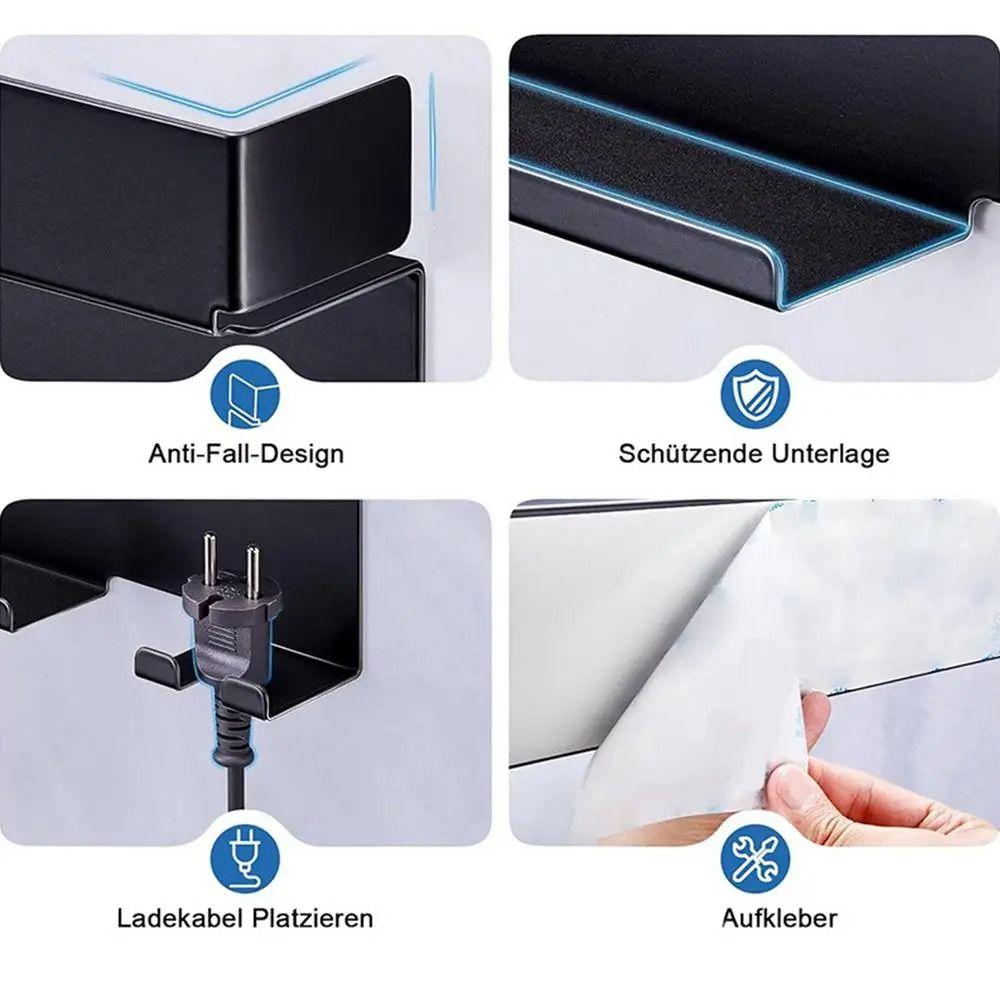 Anti-Fall-Design

Schützende Unterlage

Ladekabel Platzieren

Aufkleber