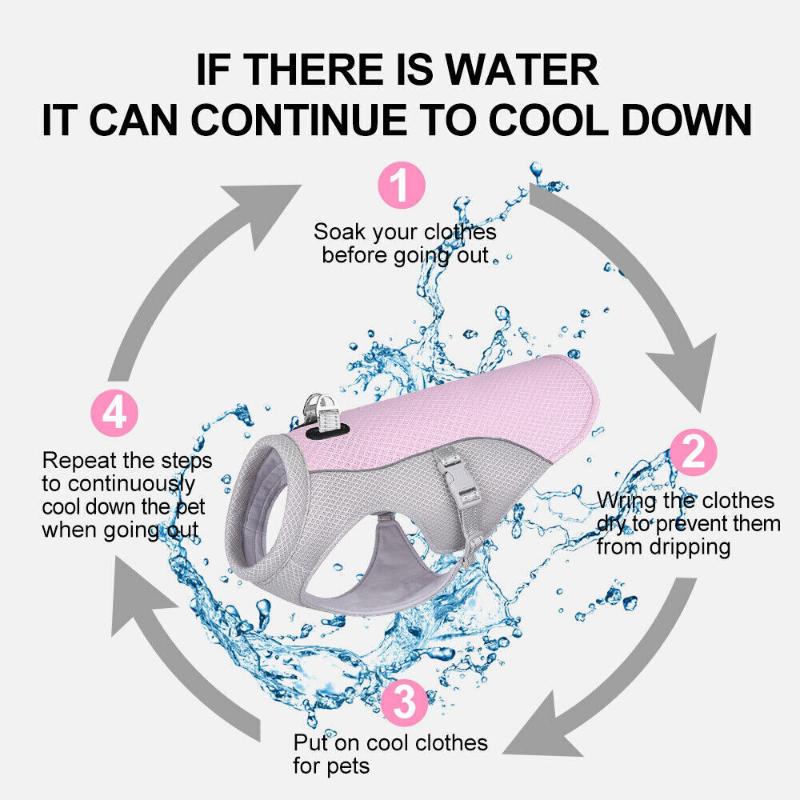 IF THERE IS WATER
IT CAN CONTINUE TO COOL DOWN

1
Soak your clothes before going out

2
Wring the clothes dry to prevent them from dripping

3
Put on cool clothes for pets

4
Repeat the steps to continuously cool down the pet when going out