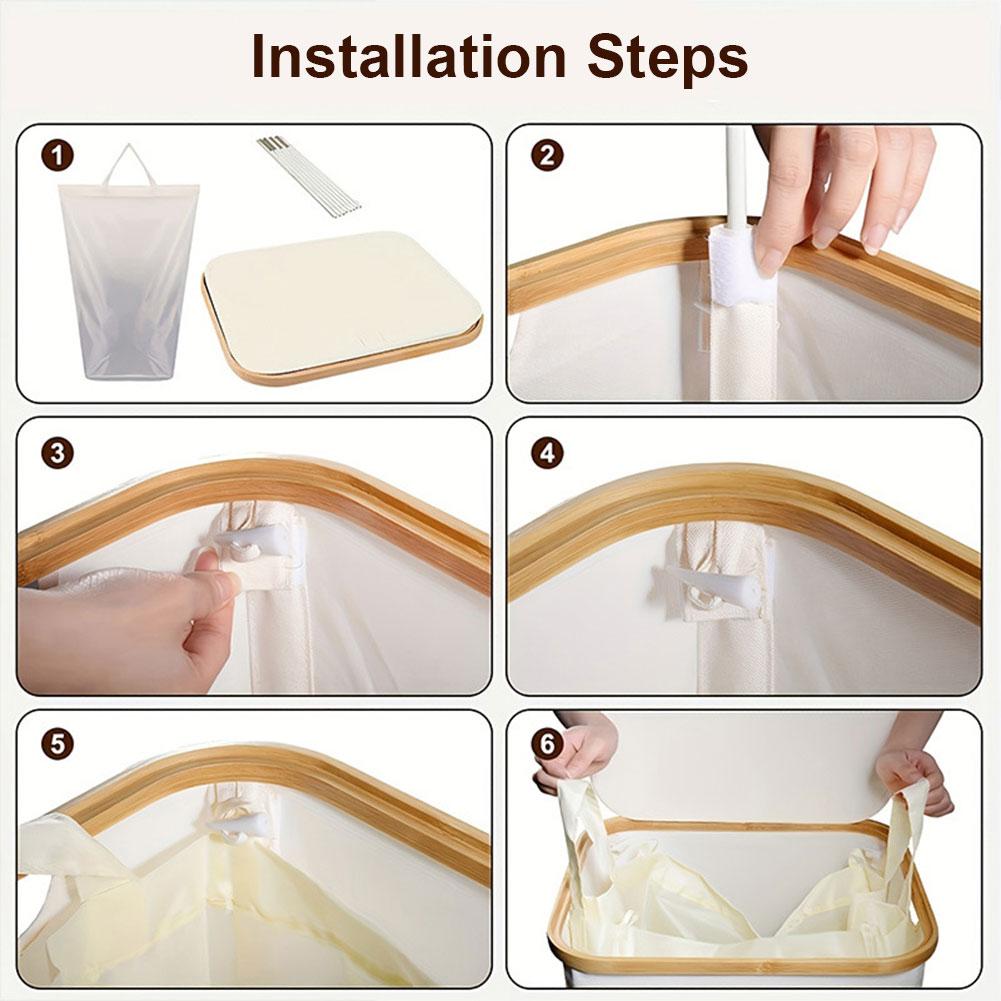 Installation Steps

1

2

3

4

5

6