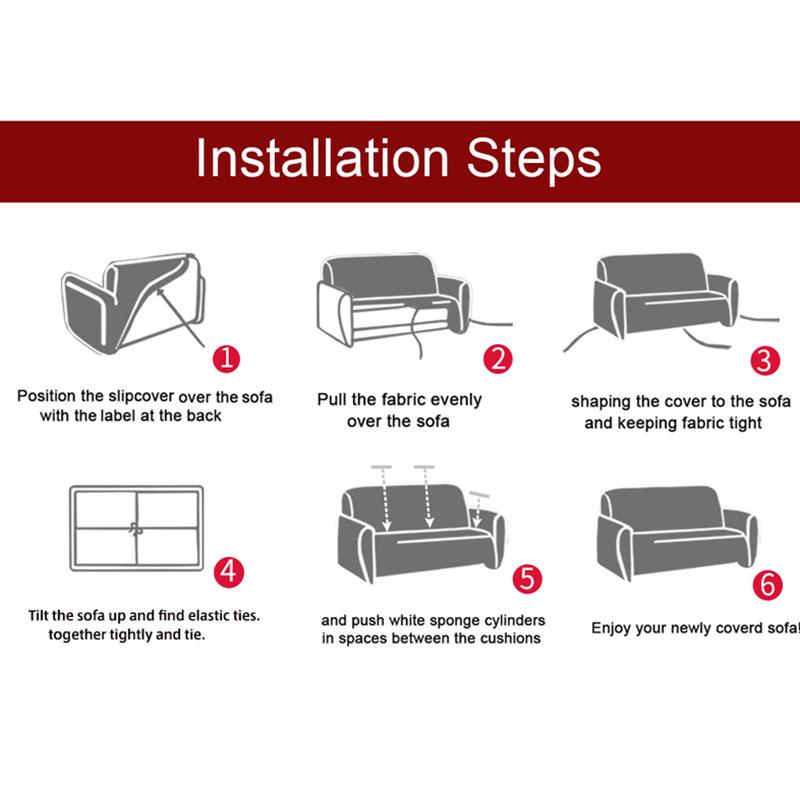 Installation Steps

1

Position the slipcover over the sofa with the label at the back

2

Pull the fabric evenly over the sofa

3

shaping the cover to the sofa and keeping fabric tight

4

Tilt the sofa up and find elastic ties. together tightly and tie.

5

and push white sponge cylinders in spaces between the cushions

6

Enjoy your newly coverd sofa!