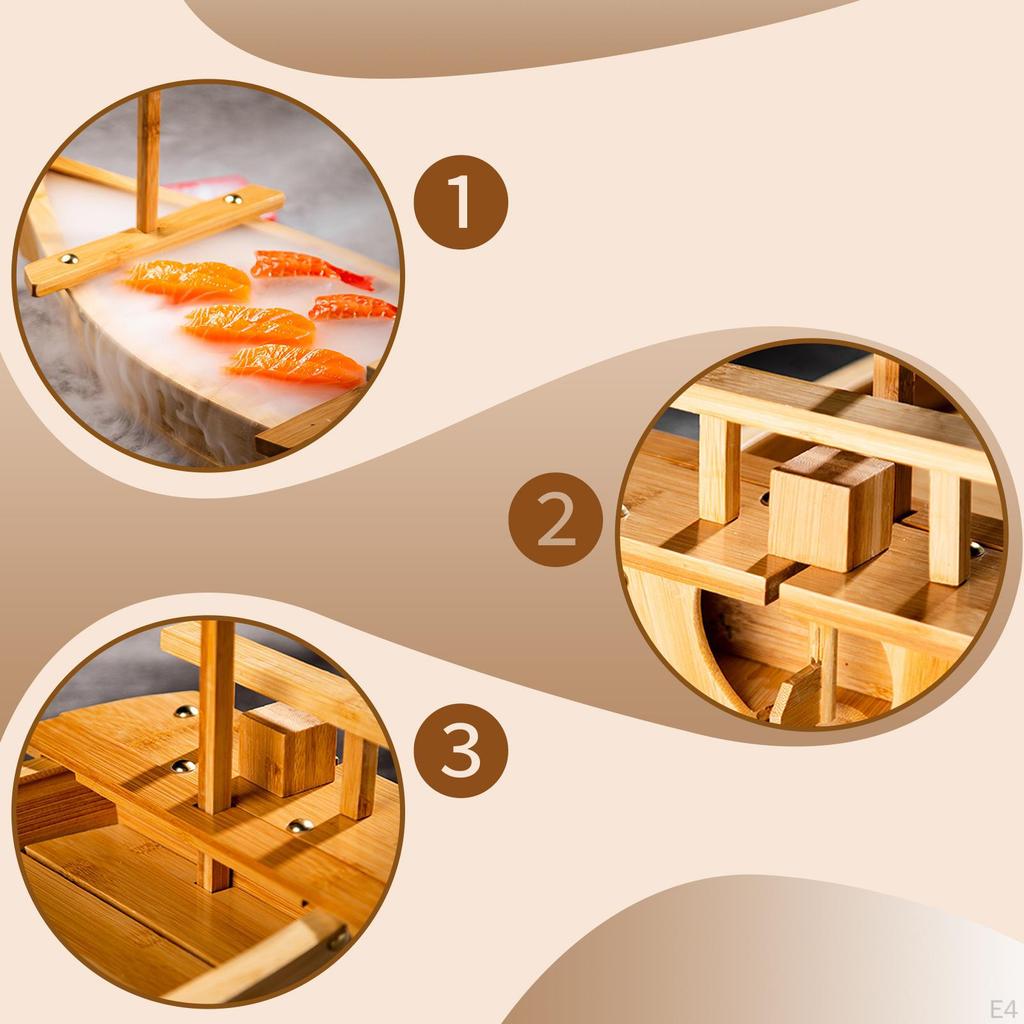 1

2

3

E4