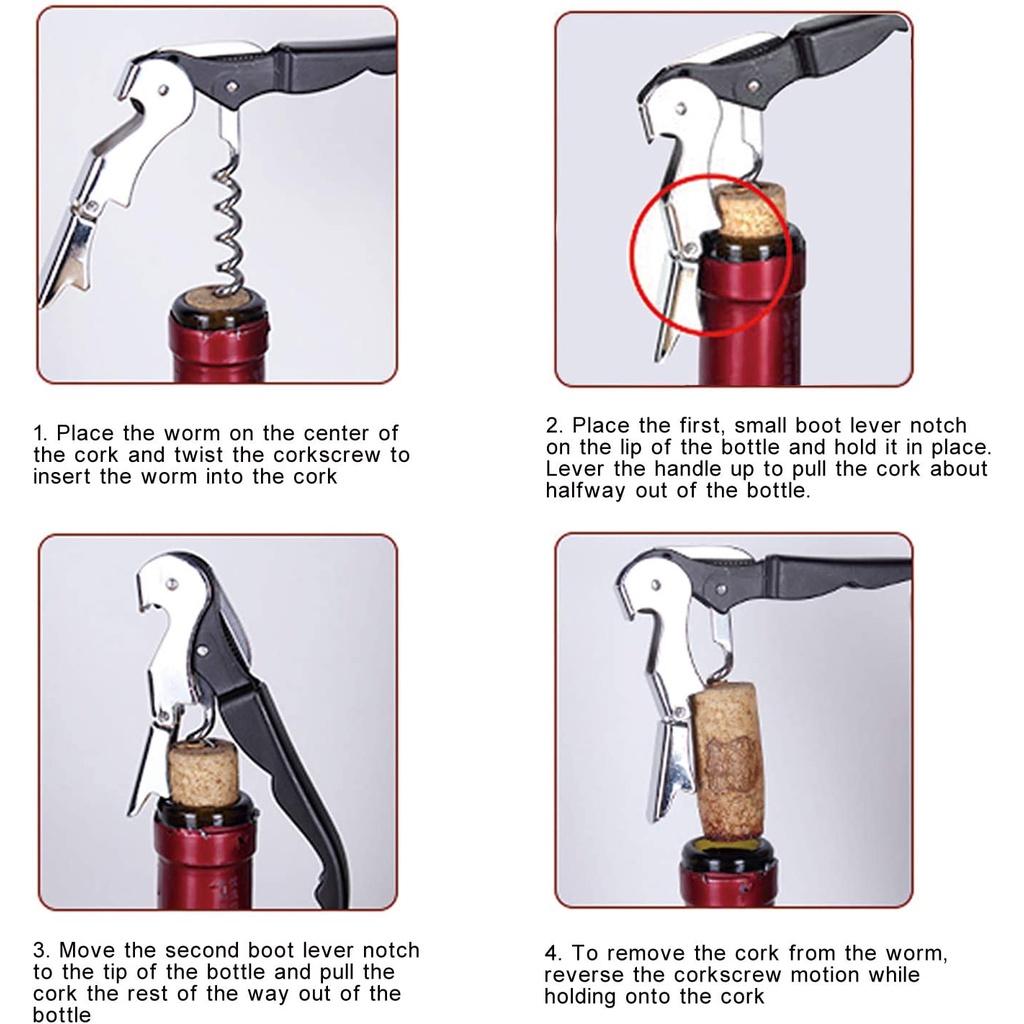 1. Place the worm on the center of the cork and twist the corkscrew to insert the worm into the cork

2. Place the first, small boot lever notch on the lip of the bottle and hold it in place. Lever the handle up to pull the cork about halfway out of the bottle.

3. Move the second boot lever notch to the tip of the bottle and pull the cork the rest of the way out of the bottle

4. To remove the cork from the worm, reverse the corkscrew motion while holding onto the cork