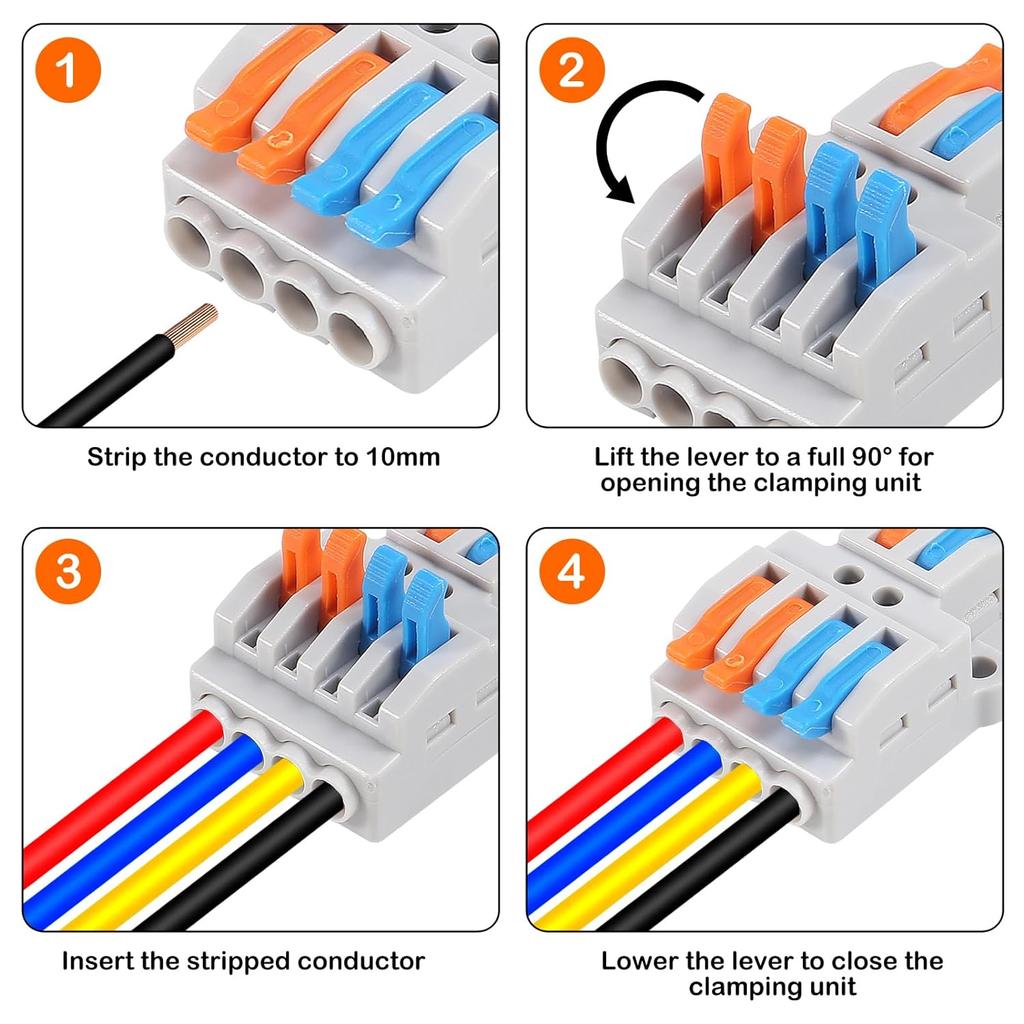 1

Strip the conductor to 10mm

2

Lift the lever to a full 90° for opening the clamping unit

3

Insert the stripped conductor

4

Lower the lever to close the clamping unit