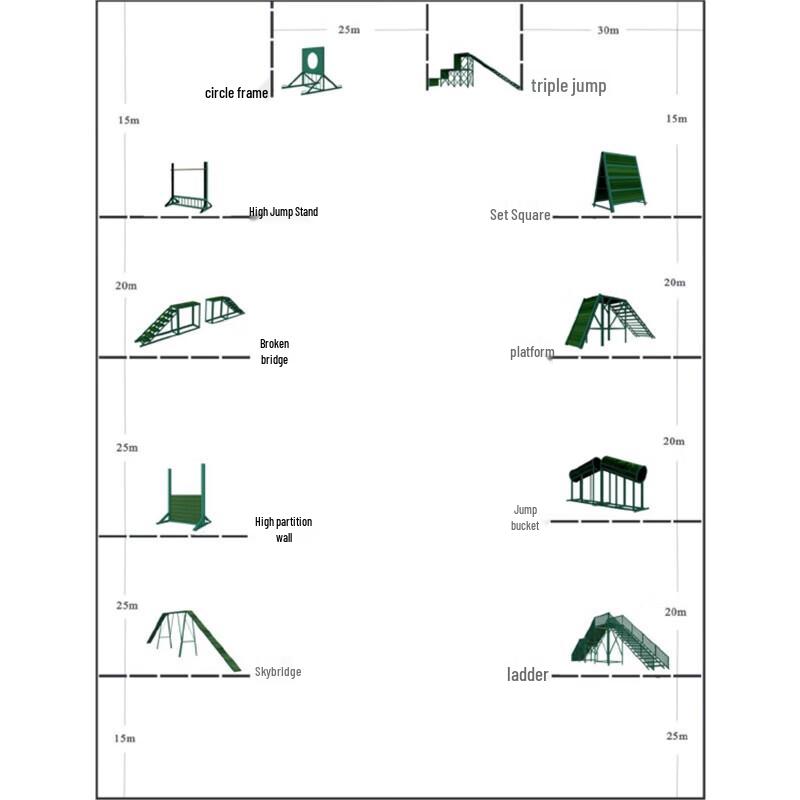 25m

30m

circle frame

triple jump

15m

15m

High Jump Stand

Set Square

20m

20m

Broken bridge

platform

25m

20m

High partition wall

Jump bucket

25m

20m

Skybridge

ladder

15m

25m