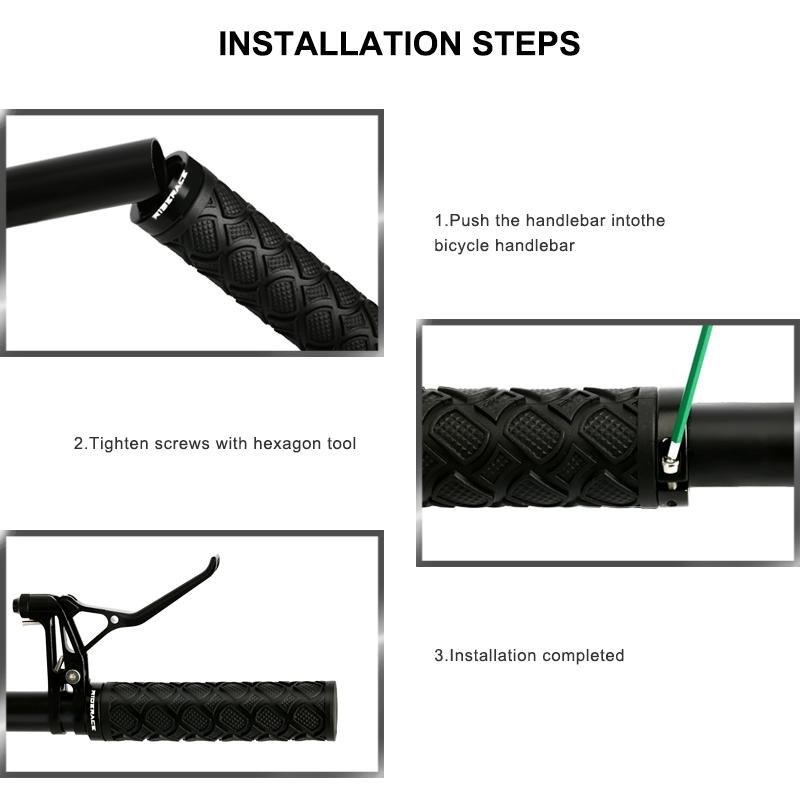 INSTALLATION STEPS

RIDERACE

1.Push the handlebar intothe bicycle handlebar

2.Tighten screws with hexagon tool

RIDERACE

3.Installation completed