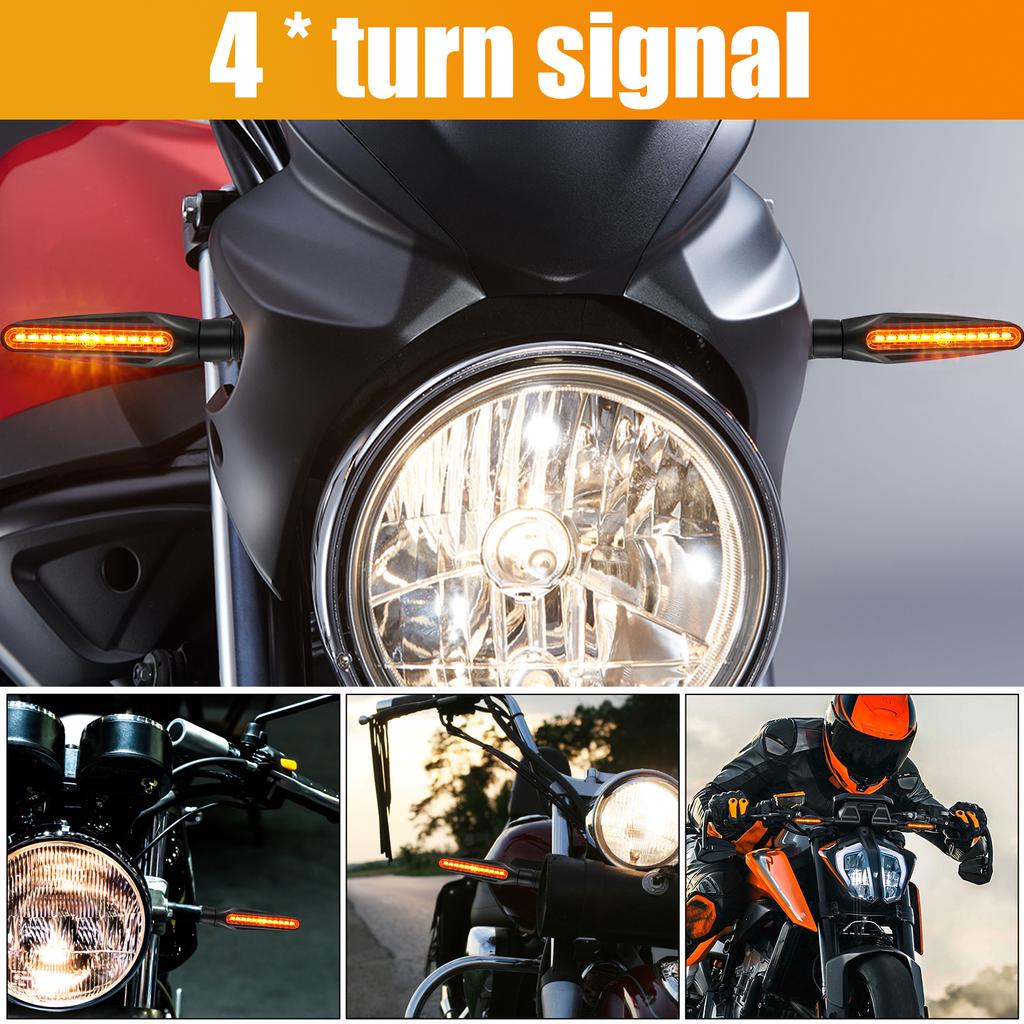 4 * turn signal