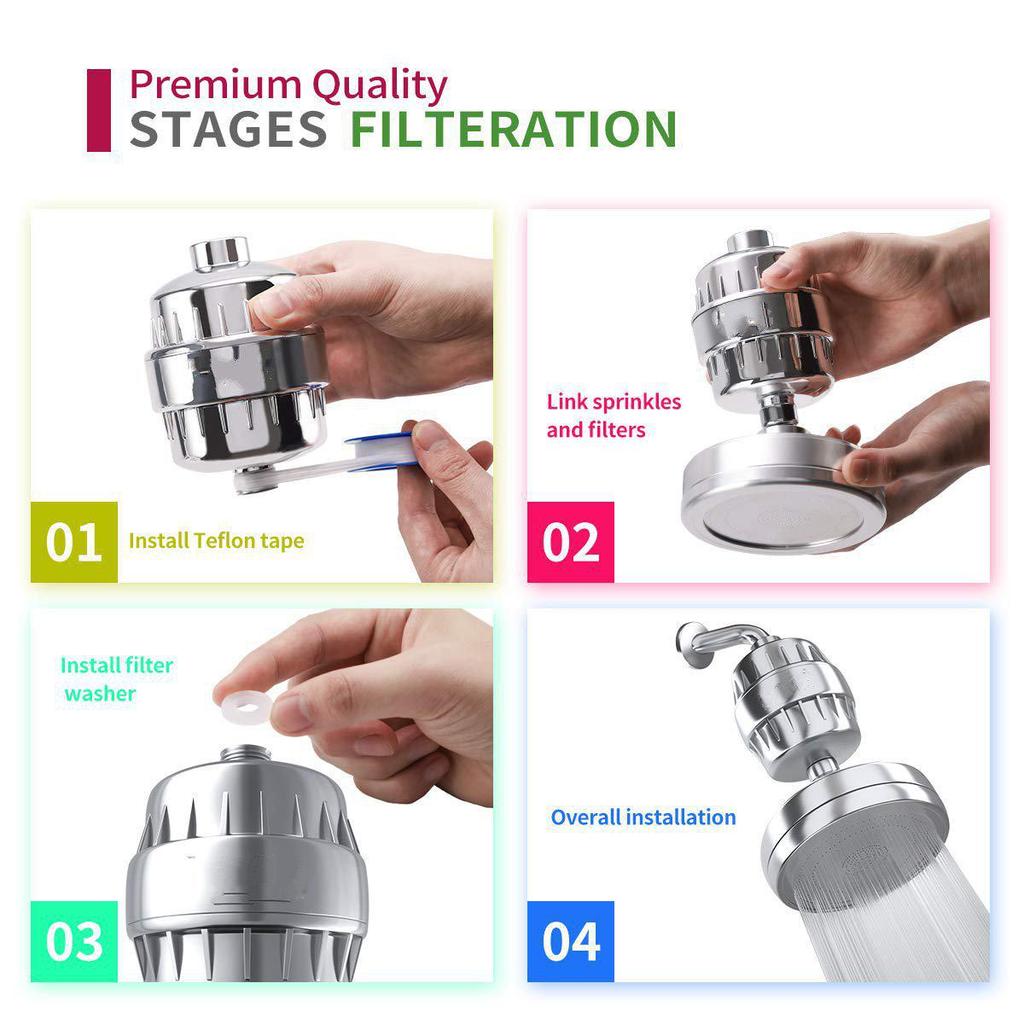 Premium Quality
STAGES FILTERATION

01 Install Teflon tape

Link sprinkles and filters

02

Install filter washer

03

Overall installation

04