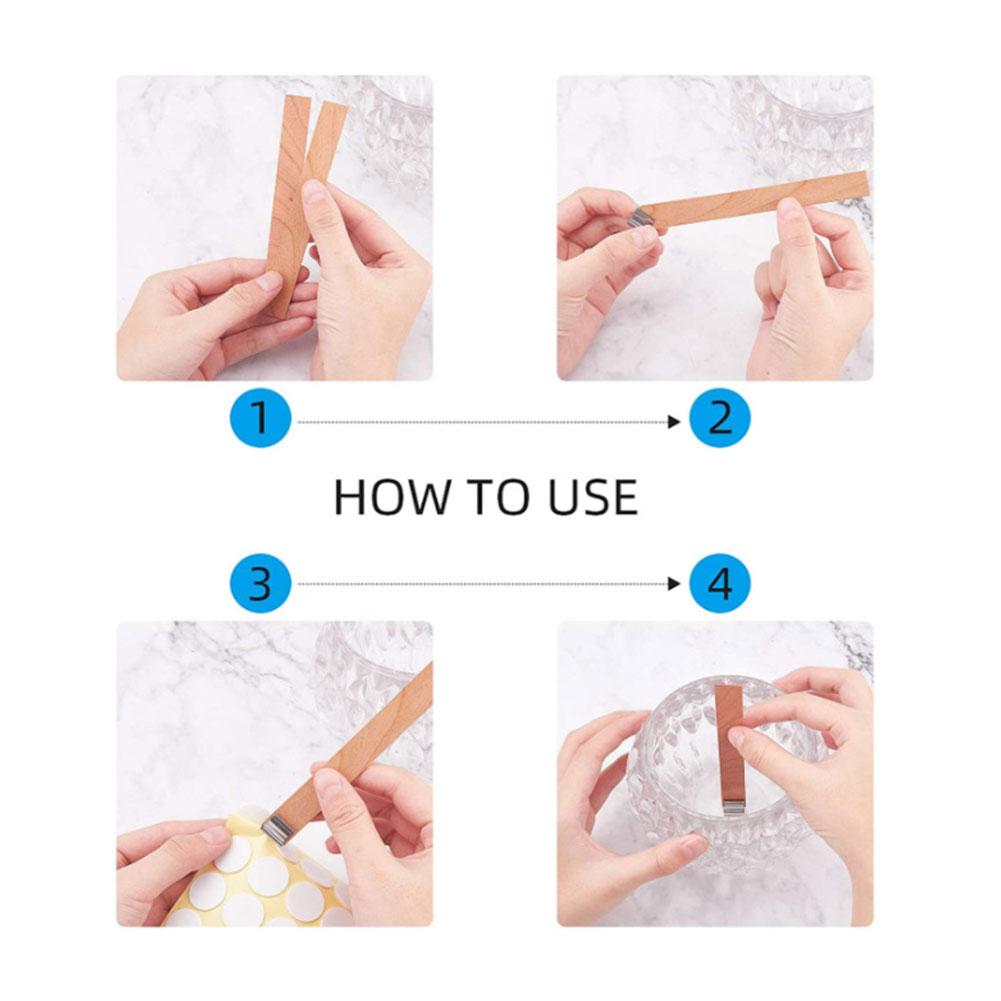 1

2

HOW TO USE

3

4