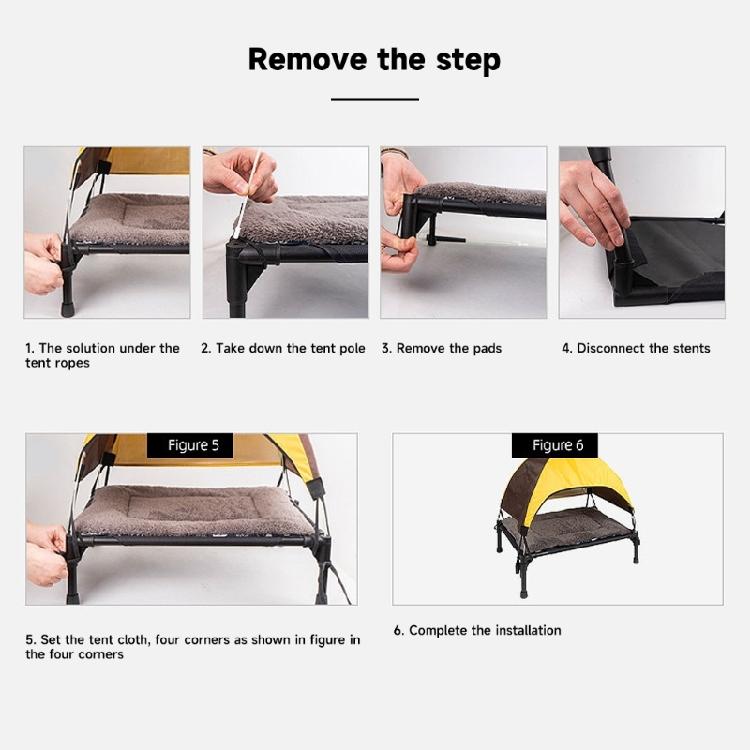 Remove the step

1. The solution under the tent ropes

2. Take down the tent pole

3. Remove the pads

4. Disconnect the stents

Figure 5

5. Set the tent cloth, four corners as shown in figure in the four corners

Figure 6

6. Complete the installation