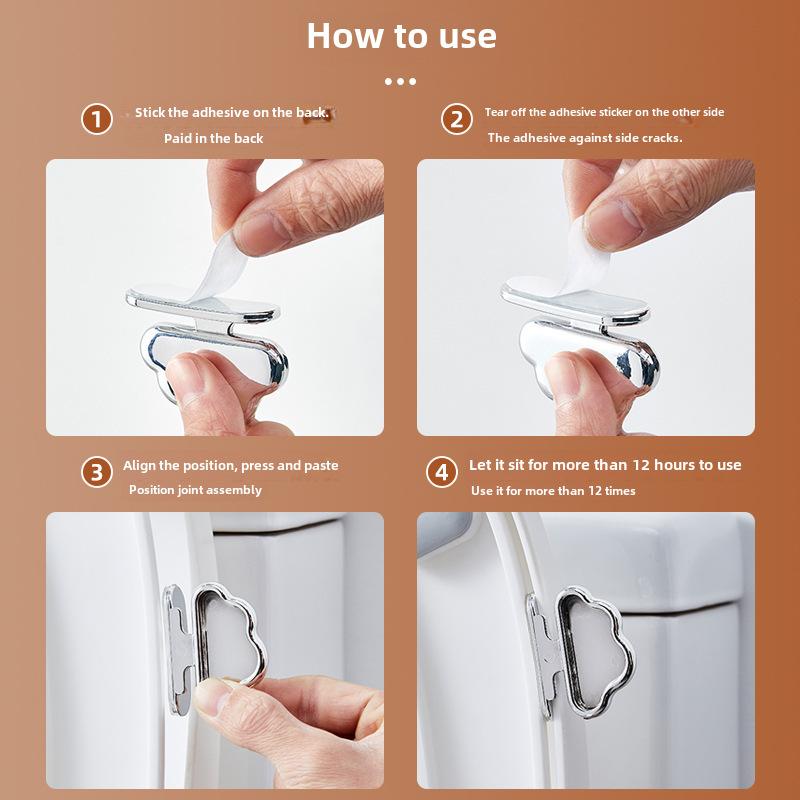 How to use

1 Stick the adhesive on the back.
Paid in the back

2 Tear off the adhesive sticker on the other side
The adhesive against side cracks.

3 Align the position, press and paste
Position joint assembly

4 Let it sit for more than 12 hours to use
Use it for more than 12 times