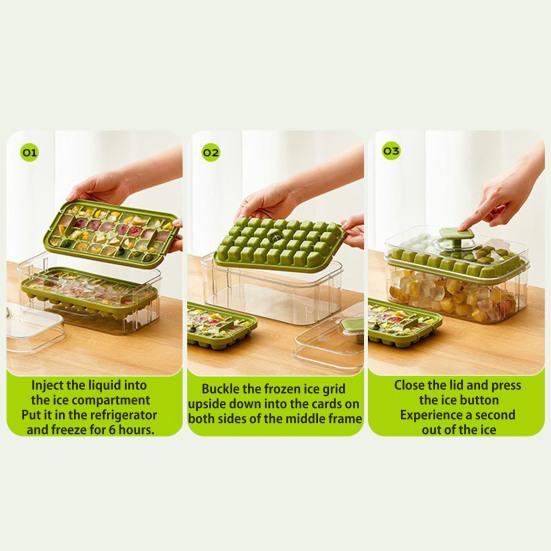 01

Inject the liquid into the ice compartment
Put it in the refrigerator and freeze for 6 hours.

02

Buckle the frozen ice grid upside down into the cards on both sides of the middle frame

03

Close the lid and press the ice button
Experience a second out of the ice