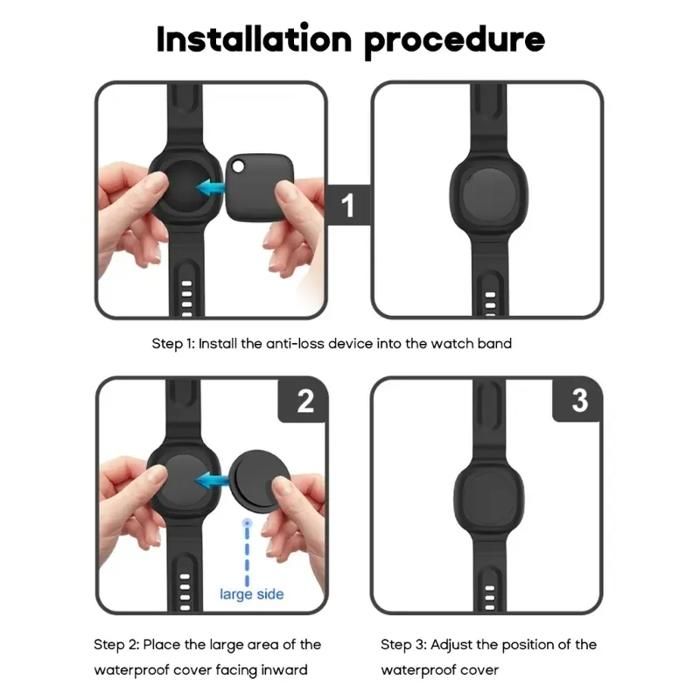 Installation procedure

1

Step 1: Install the anti-loss device into the watch band

2

large side

3

Step 2: Place the large area of the waterproof cover facing inward

Step 3: Adjust the position of the waterproof cover